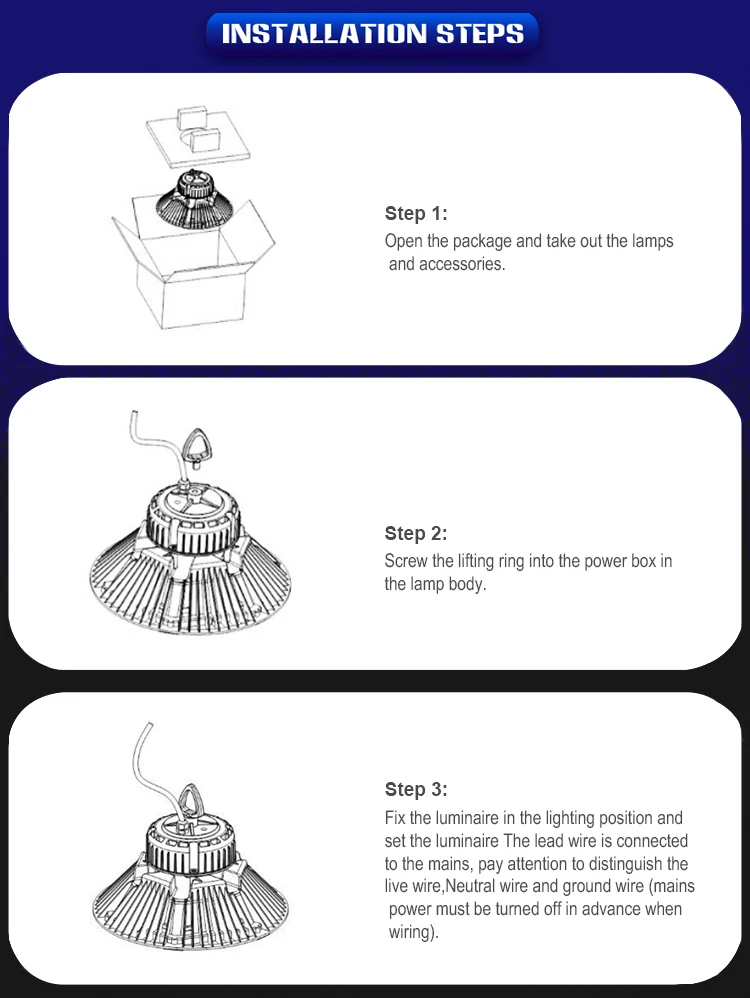 INSTALLATION STEPS

Step 1:
Open the package and take out the lamps and accessories.

Step 2:
Screw the lifting ring into the power box in the lamp body.

Step 3:
Fix the luminaire in the lighting position and set the luminaire The lead wire is connected to the mains, pay attention to distinguish the live wire,Neutral wire and ground wire (mains power must be turned off in advance when wiring).