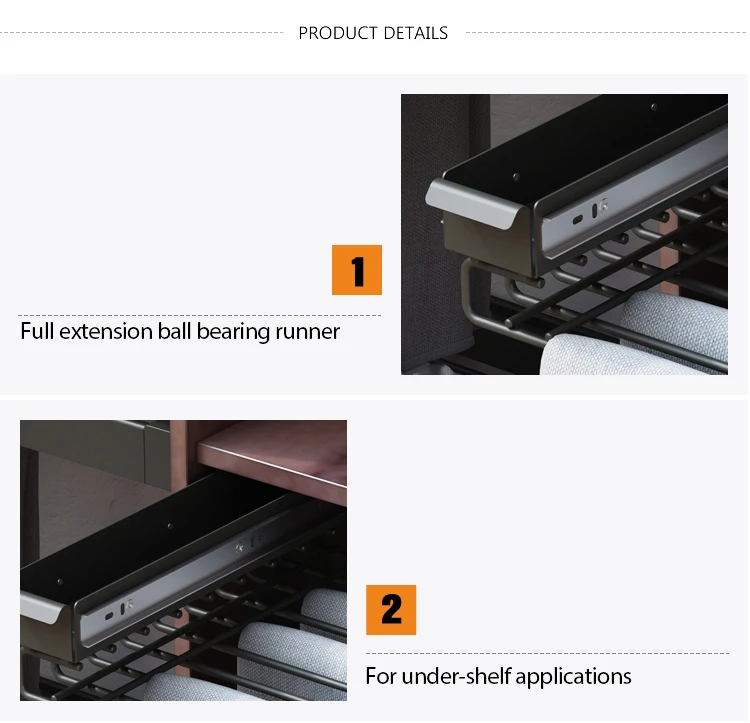 PRODUCT DETAILS

1

Full extension ball bearing runner

2

For under-shelf applications