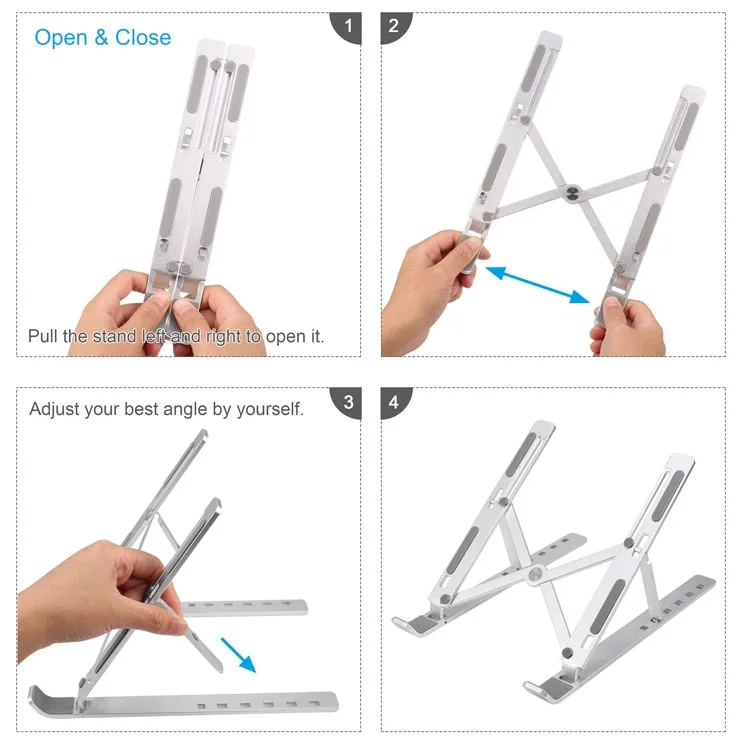 Open & Close

1

Pull the stand left and right to open it.

2

Adjust your best angle by yourself.

3

4