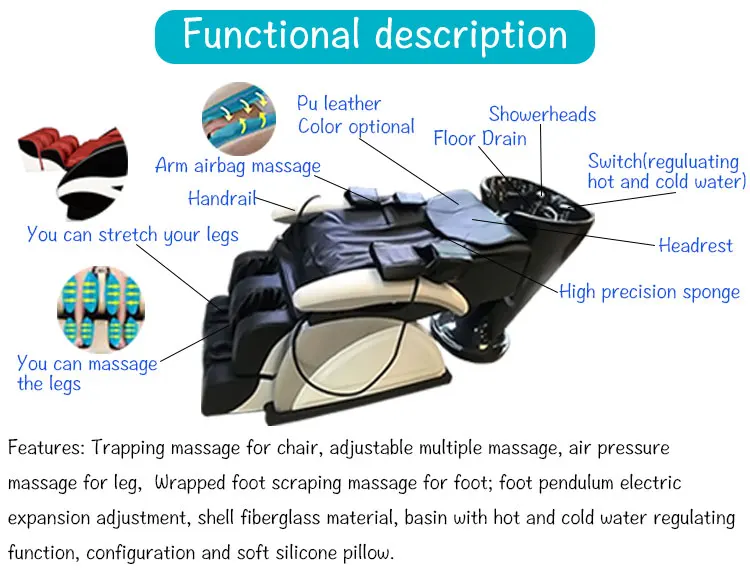 Functional description

Pu leather
Color optional

Showerheads

Floor Drain

Switch(reguluating hot and cold water)

Arm airbag massage

Handrail

You can stretch your legs

Headrest

High precision sponge

You can massage the legs

Features: Trapping massage for chair, adjustable multiple massage, air pressure massage for leg, Wrapped foot scraping massage for foot; foot pendulum electric expansion adjustment, shell fiberglass material, basin with hot and cold water regulating function, configuration and soft silicone pillow.