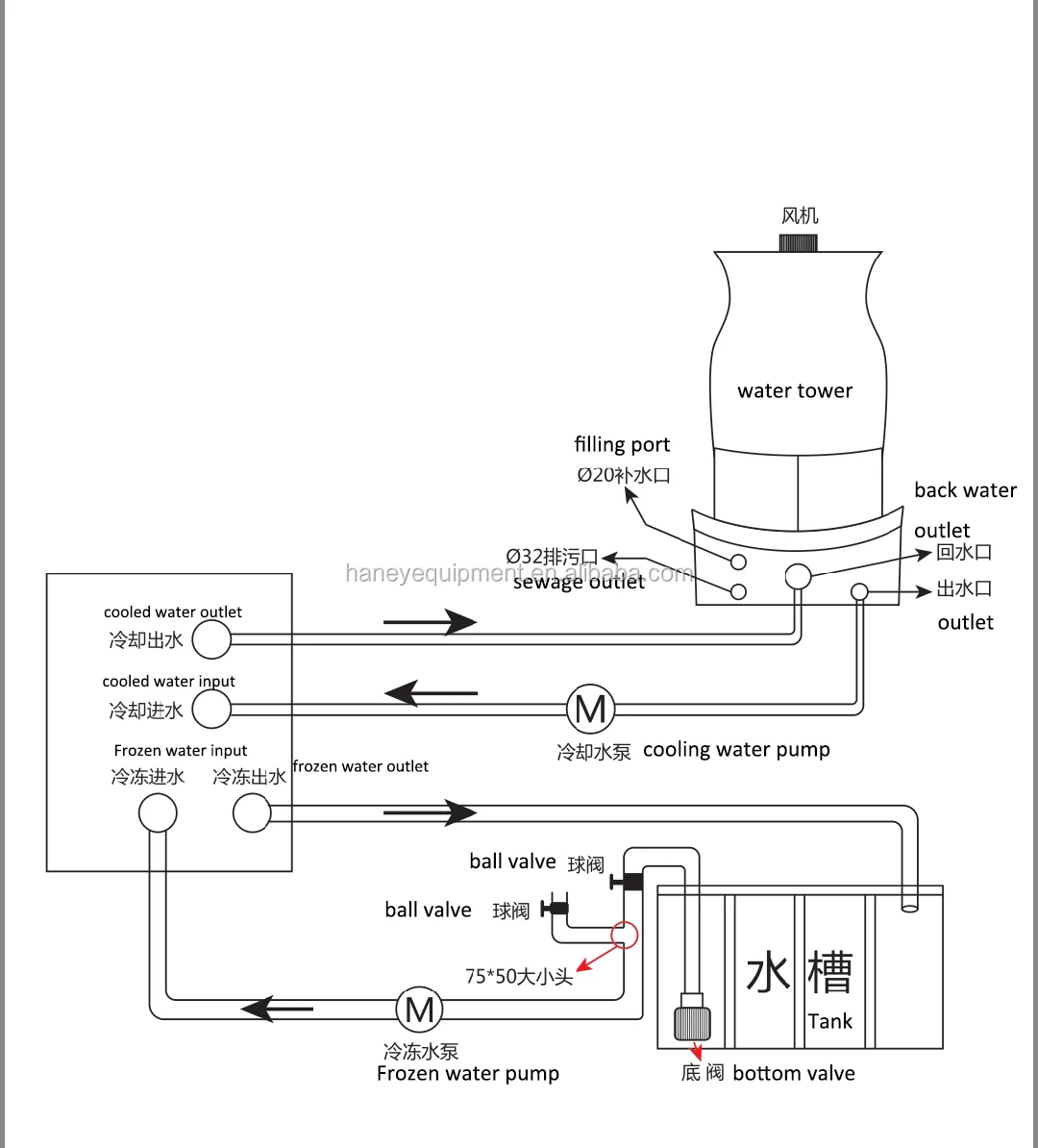 风机

water tower

filling port
Ø20补水口

back water outlet
回水口

Ø32排污口
sewage outlet

haneyequipment.en.alibaba.com

出水口
outlet

cooled water outlet
冷却出水

cooled water input
冷却进水

M
冷却水泵 cooling water pump

Frozen water input
冷冻进水

冷冻出水
frozen water outlet

ball valve 球阀

ball valve 球阀

75*50大小头

水槽
Tank

M
冷冻水泵
Frozen water pump

底阀 bottom valve