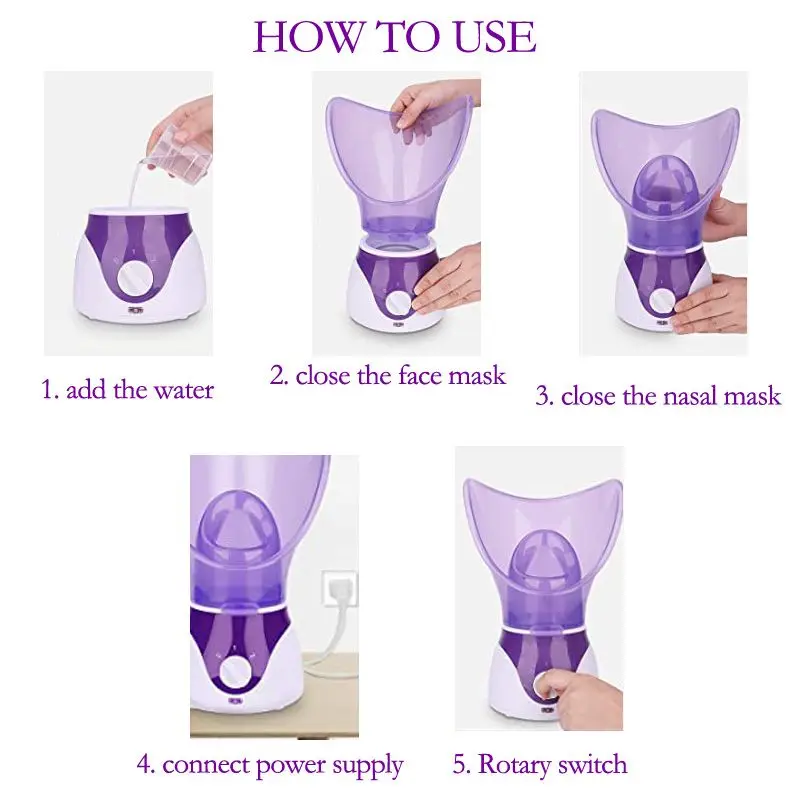 HOW TO USE

1. add the water

2. close the face mask

3. close the nasal mask

4. connect power supply

5. Rotary switch