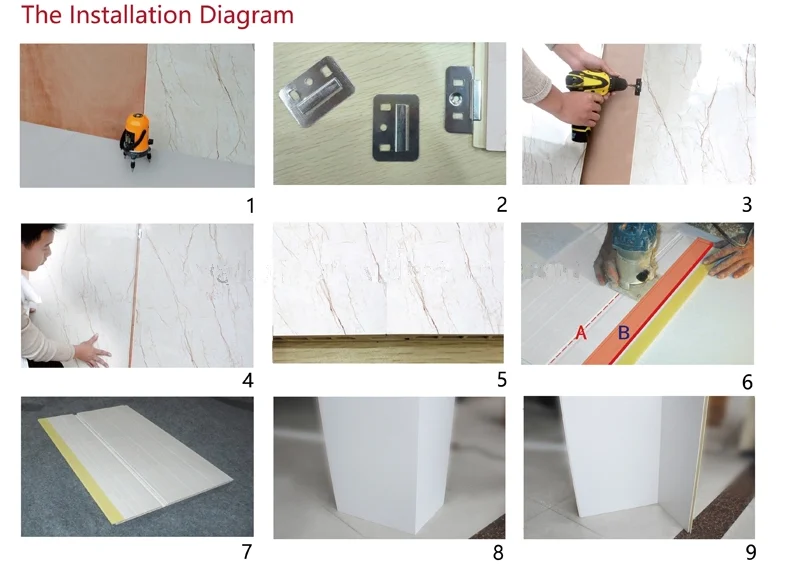 The Installation Diagram

1

2

3

4

5

A
B

6

7

8

9