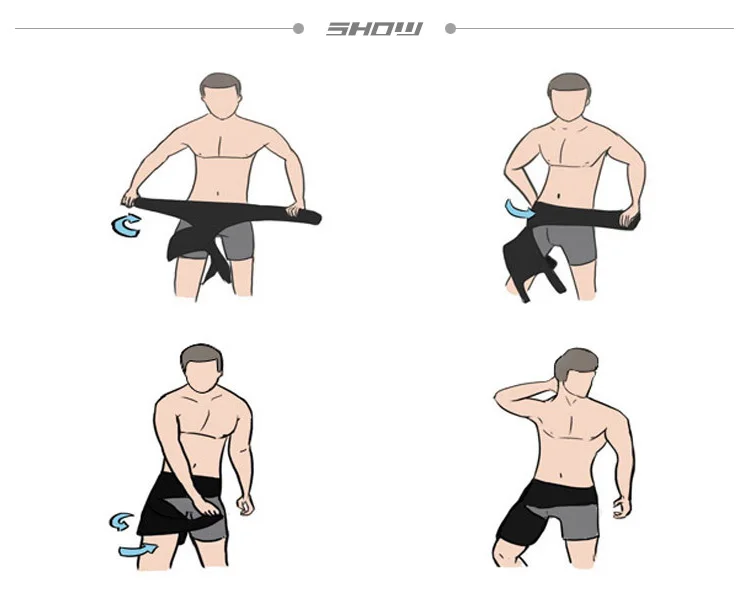 SHOW