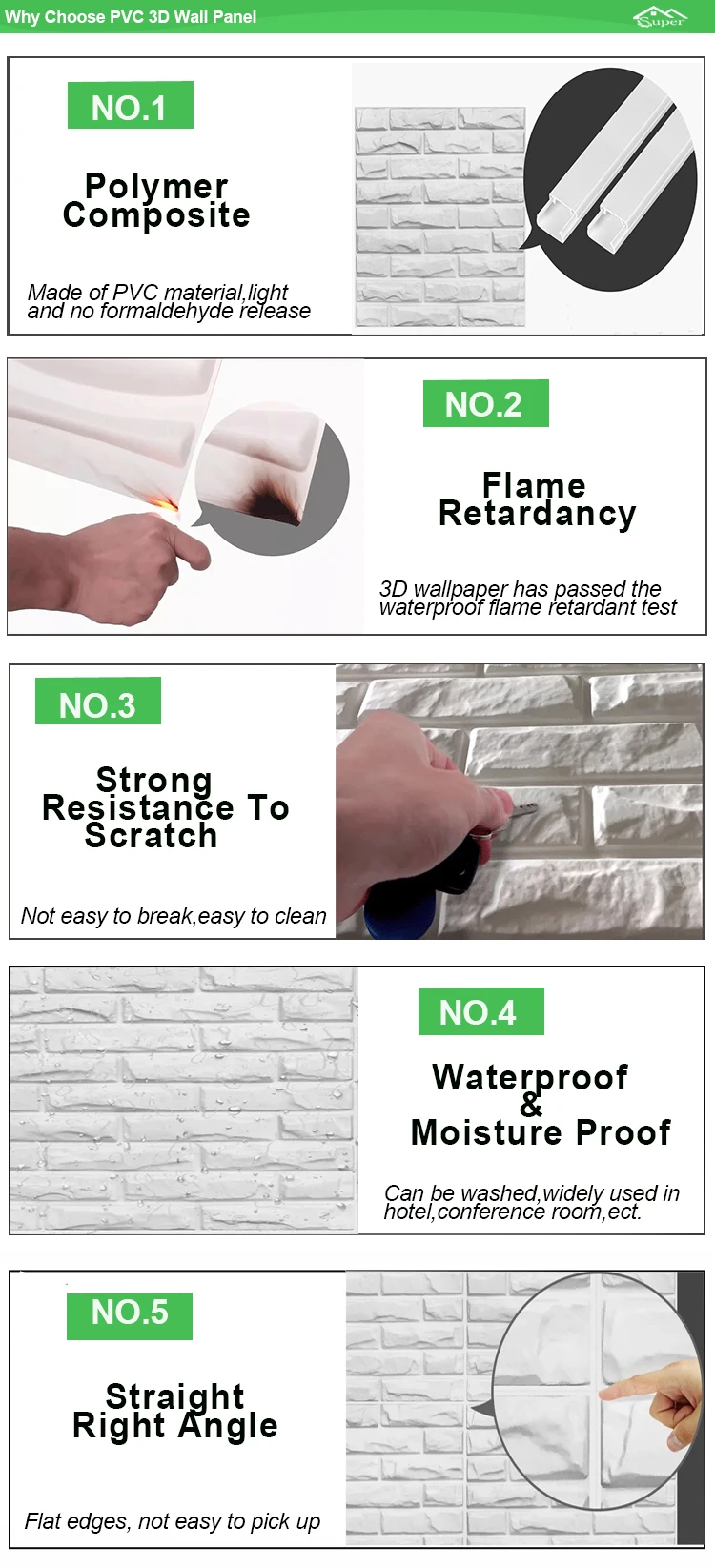 Why Choose PVC 3D Wall Panel

Super

NO.1

Polymer Composite

Made of PVC material,light and no formaldehyde release

NO.2

Flame Retardancy

3D wallpaper has passed the waterproof flame retardant test

NO.3

Strong Resistance To Scratch

Not easy to break,easy to clean

NO.4

Waterproof & Moisture Proof

Can be washed,widely used in hotel,conference room,ect.

NO.5

Straight Right Angle

Flat edges, not easy to pick up