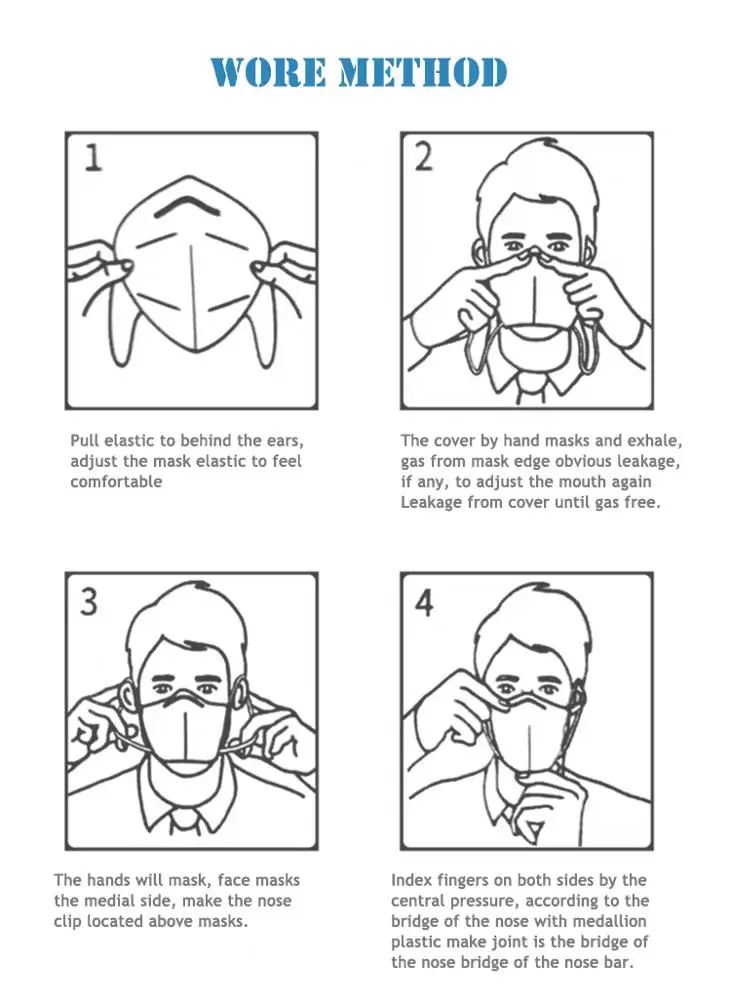 WORE METHOD

1

Pull elastic to behind the ears, adjust the mask elastic to feel comfortable

2

The cover by hand masks and exhale, gas from mask edge obvious leakage, if any, to adjust the mouth again Leakage from cover until gas free.

3

The hands will mask, face masks the medial side, make the nose clip located above masks.

4

Index fingers on both sides by the central pressure, according to the bridge of the nose with medallion plastic make joint is the bridge of the nose bridge of the nose bar.