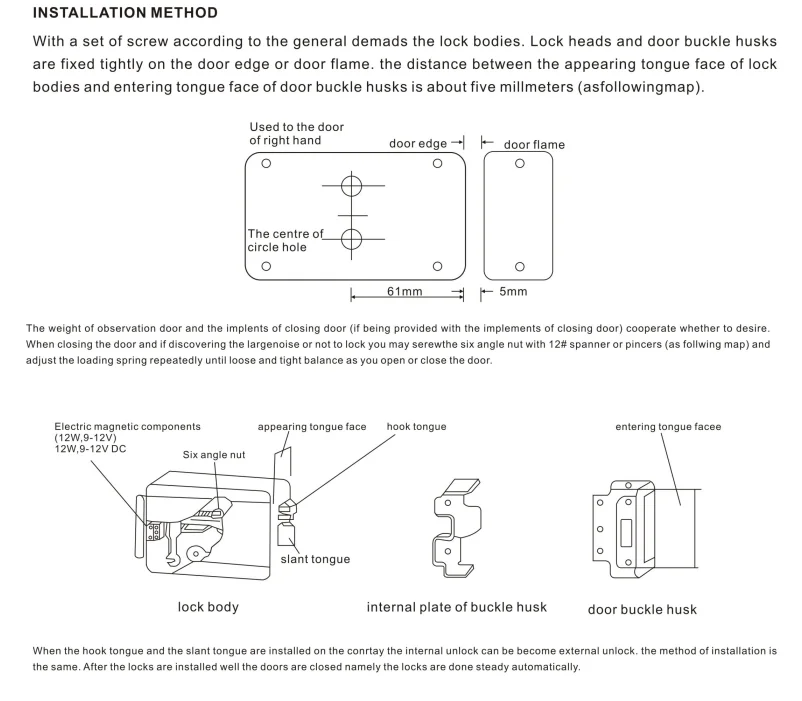 INSTALLATION METHOD

With a set of screw according to the general demads the lock bodies. Lock heads and door buckle husks are fixed tightly on the door edge or door flame. the distance between the appearing tongue face of lock bodies and entering tongue face of door buckle husks is about five millmeters (asfollowingmap).

Used to the door of right hand

door edge

door flame

The centre of circle hole

61mm

5mm

The weight of observation door and the implents of closing door (if being provided with the implements of closing door) cooperate whether to desire. When closing the door and if discovering the largenoise or not to lock you may serewthe six angle nut with 12# spanner or pincers (as follwing map) and adjust the loading spring repeatedly until loose and tight balance as you open or close the door.

Electric magnetic components (12W,9-12V) 12W,9-12V DC

Six angle nut

appearing tongue face

hook tongue

entering tongue facee

slant tongue

lock body

internal plate of buckle husk

door buckle husk

When the hook tongue and the slant tongue are installed on the conrtay the internal unlock can be become external unlock. the method of installation is the same. After the locks are installed well the doors are closed namely the locks are done steady automatically.