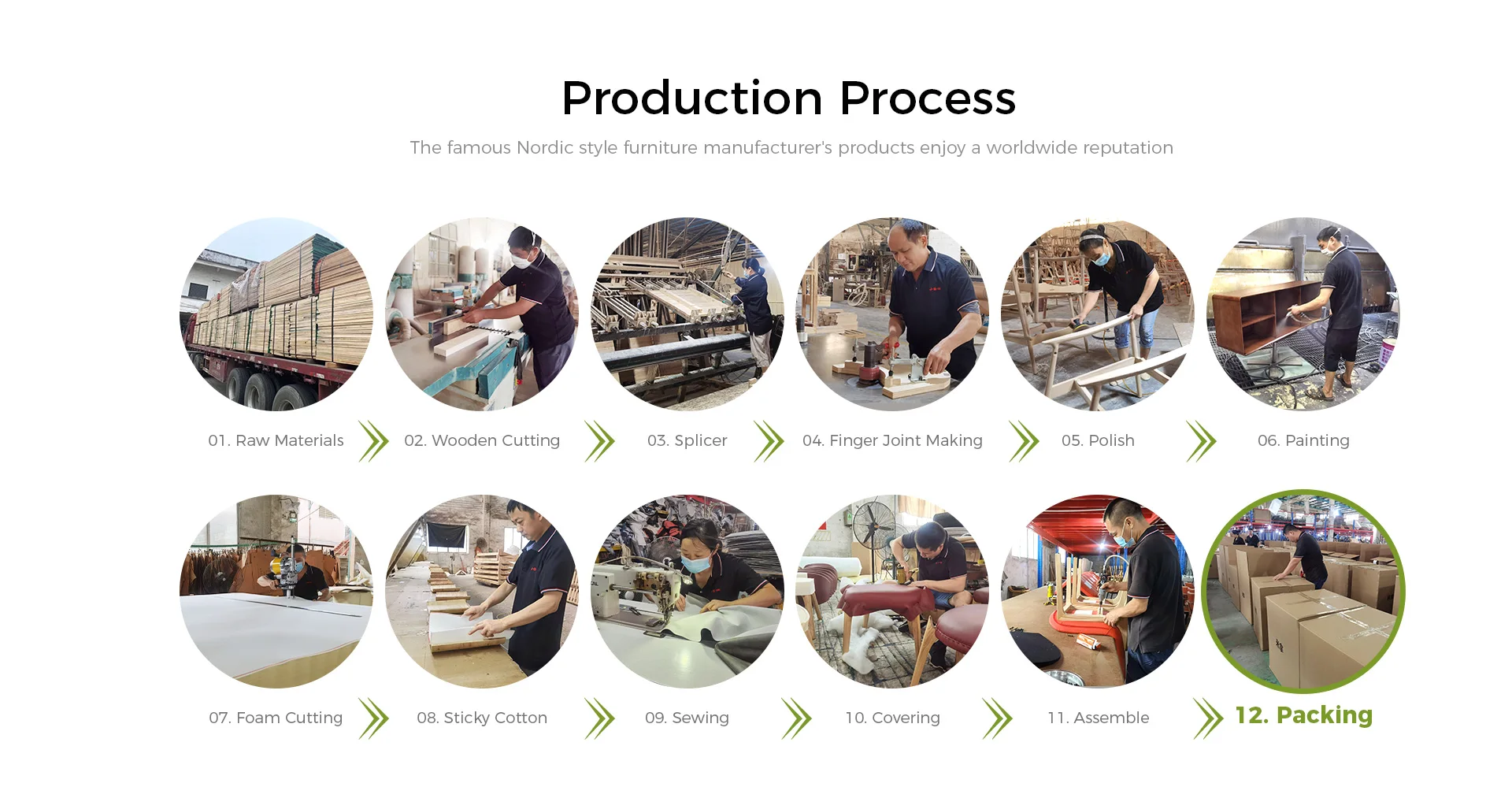 Production Process

The famous Nordic style furniture manufacturer's products enjoy a worldwide reputation

01. Raw Materials

02. Wooden Cutting

03. Splicer

04. Finger Joint Making

05. Polish

06. Painting

07. Foam Cutting

08. Sticky Cotton

09. Sewing

10. Covering

11. Assemble

12. Packing