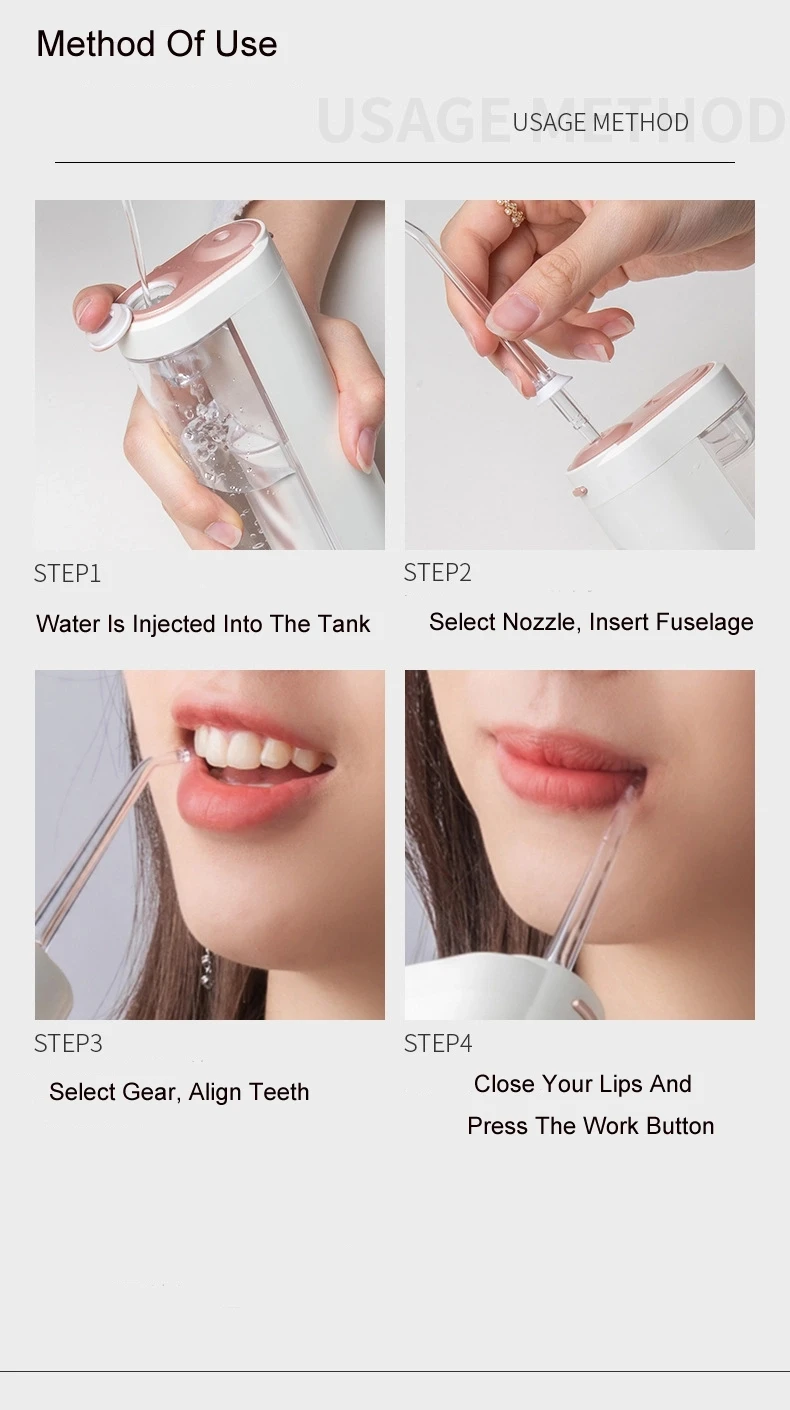 Method Of Use

USAGE METHOD

USAGE METHOD

STEP1

Water Is Injected Into The Tank

STEP2

Select Nozzle, Insert Fuselage

STEP3

Select Gear, Align Teeth

STEP4

Close Your Lips And Press The Work Button