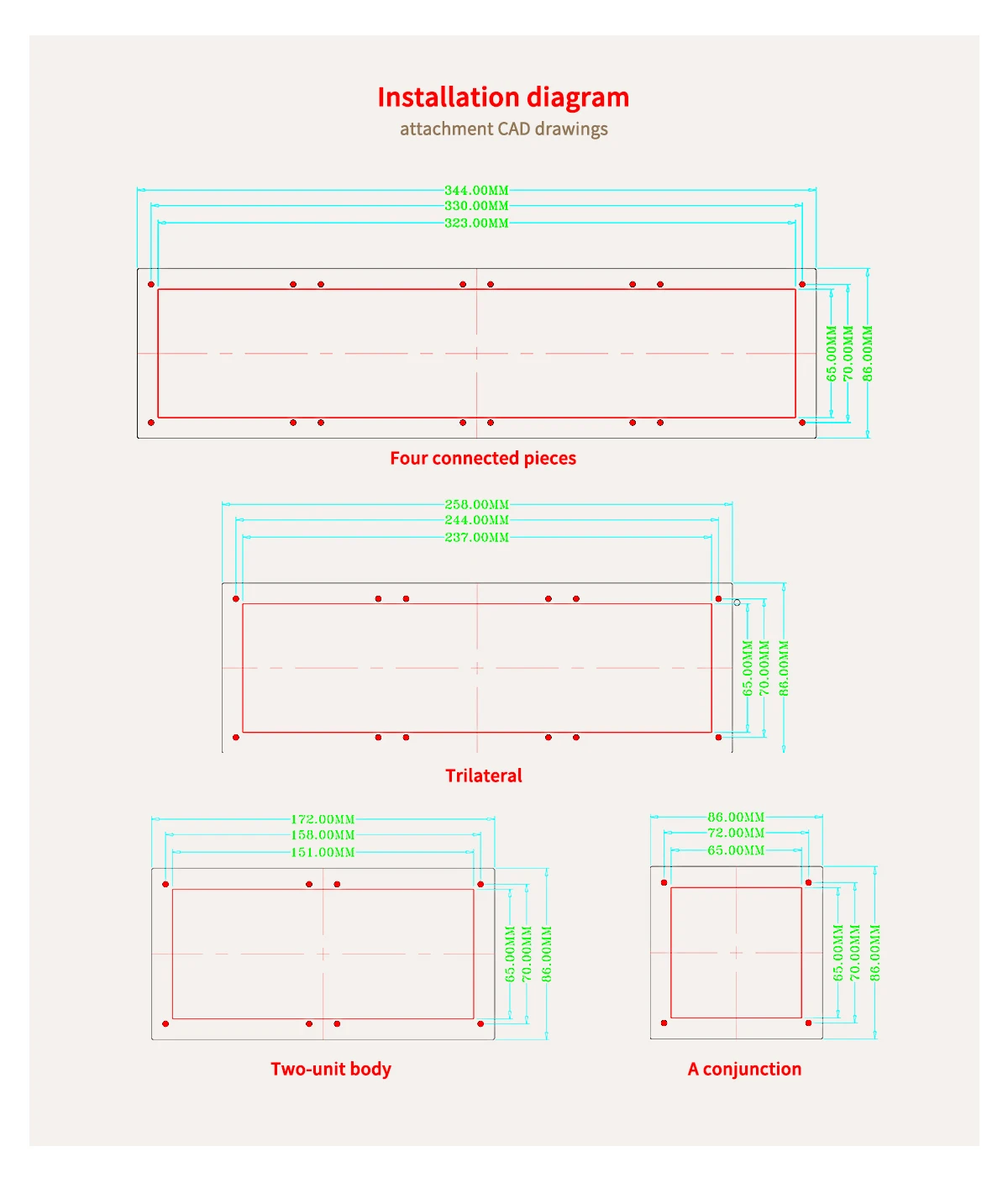 Installation diagram
attachment CAD drawings

344.00MM
330.00MM
323.00MM
65.00MM
70.00MM
86.00MM

Four connected pieces

258.00MM
244.00MM
237.00MM
65.00MM
70.00MM
86.00MM

Trilateral

172.00MM
158.00MM
151.00MM
65.00MM
70.00MM
86.00MM

Two-unit body

86.00MM
72.00MM
65.00MM
65.00MM
70.00MM
86.00MM

A conjunction