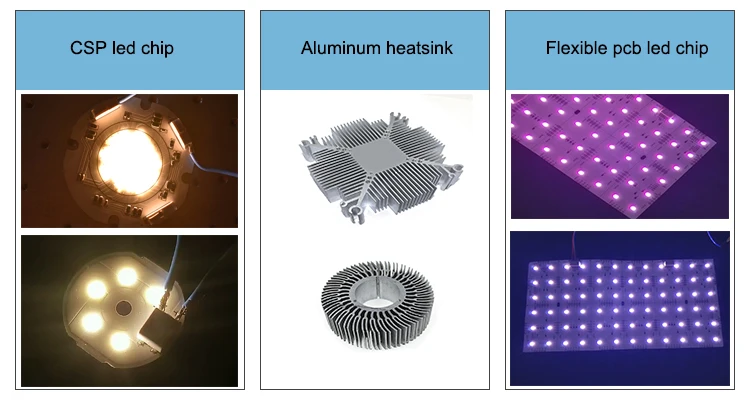 CSP led chip

Aluminum heatsink

Flexible pcb led chip