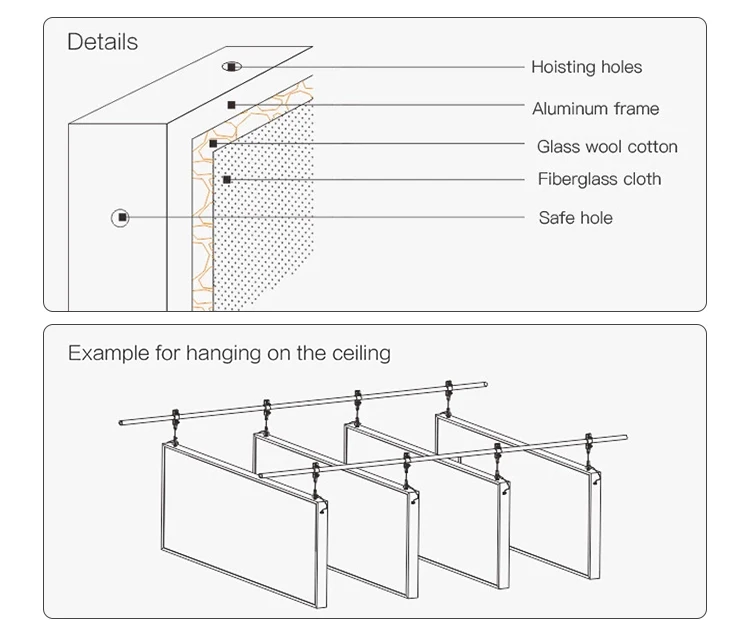 Details

Hoisting holes

Aluminum frame

Glass wool cotton

Fiberglass cloth

Safe hole

Example for hanging on the ceiling