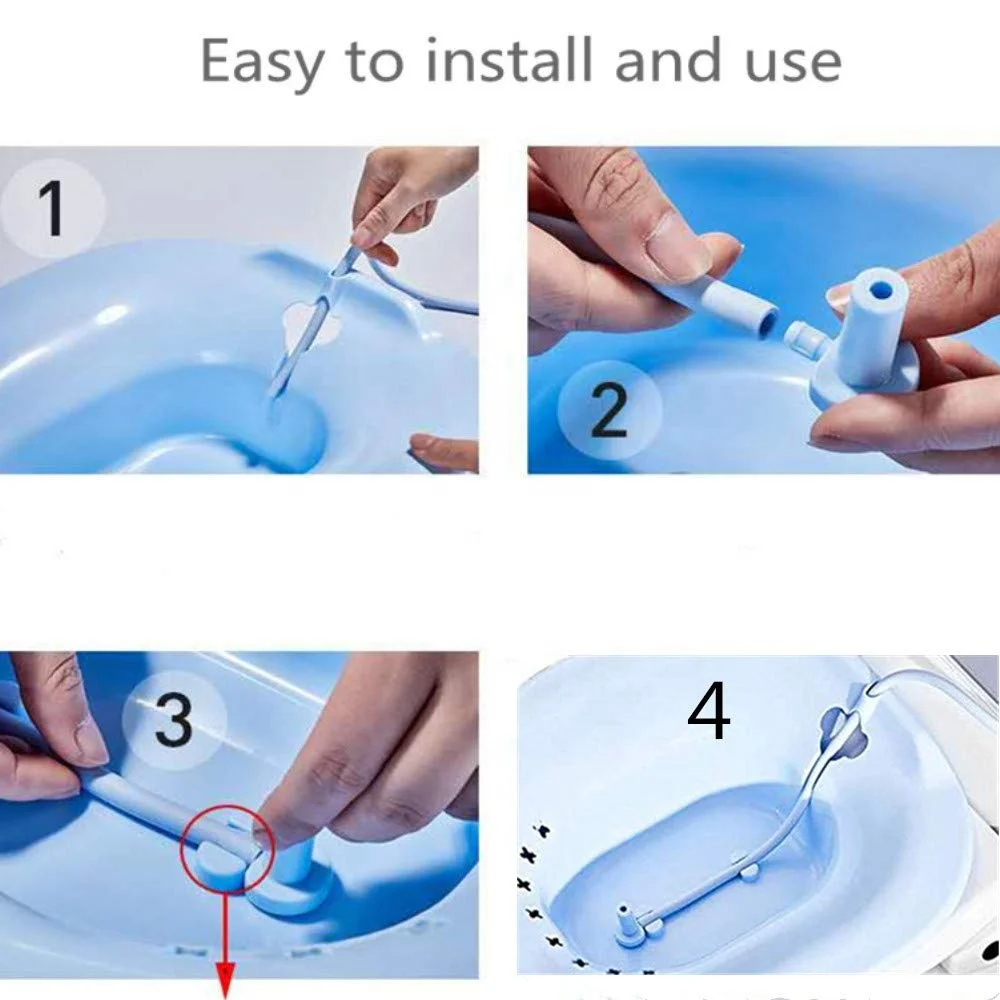 Easy to install and use

1

2

3

4