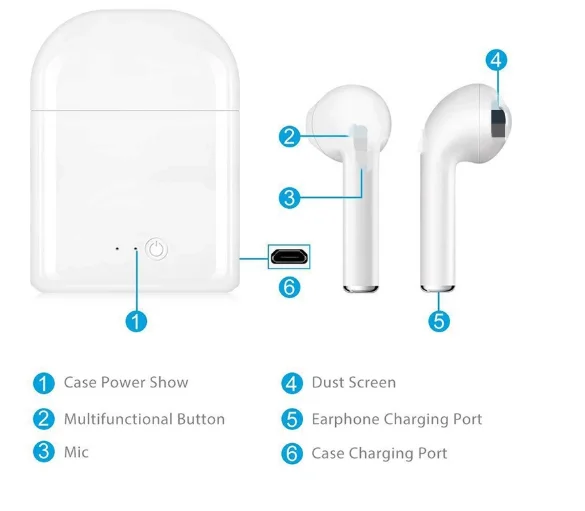 4
2
3
6
1
5

1 Case Power Show
2 Multifunctional Button
3 Mic

4 Dust Screen
5 Earphone Charging Port
6 Case Charging Port