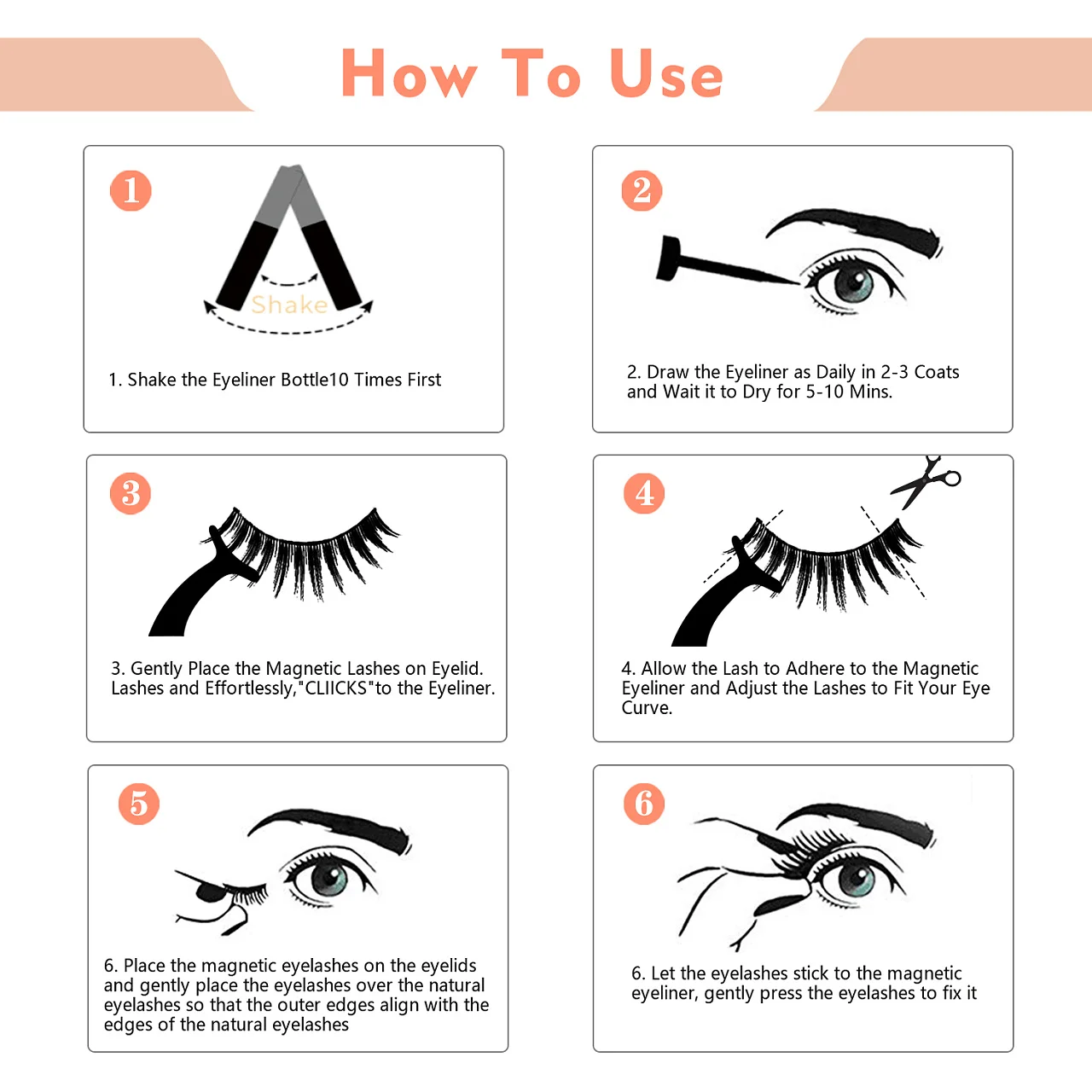 How To Use

1

Shake

1. Shake the Eyeliner Bottle10 Times First

2

2. Draw the Eyeliner as Daily in 2-3 Coats and Wait it to Dry for 5-10 Mins.

3

3. Gently Place the Magnetic Lashes on Eyelid. Lashes and Effortlessly,"CLIICKS"to the Eyeliner.

4

4. Allow the Lash to Adhere to the Magnetic Eyeliner and Adjust the Lashes to Fit Your Eye Curve.

5

6. Place the magnetic eyelashes on the eyelids and gently place the eyelashes over the natural eyelashes so that the outer edges align with the edges of the natural eyelashes

6

6. Let the eyelashes stick to the magnetic eyeliner, gently press the eyelashes to fix it