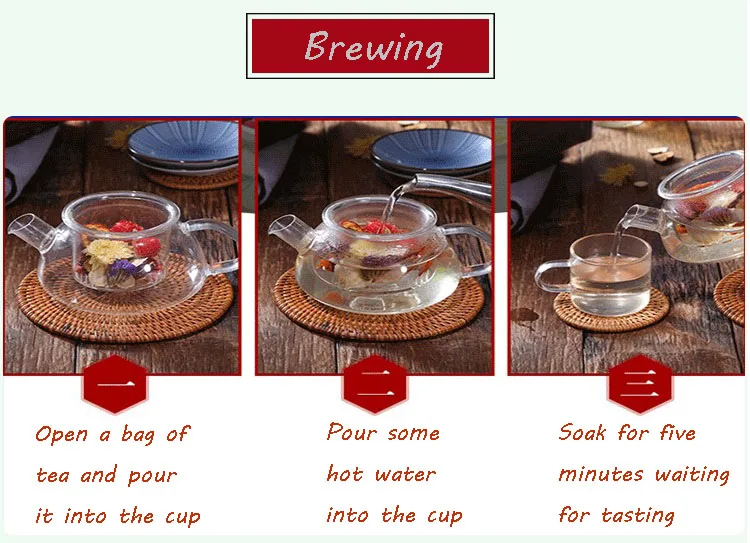 Brewing

一

Open a bag of tea and pour it into the cup

二

Pour some hot water into the cup

三

Soak for five minutes waiting for tasting