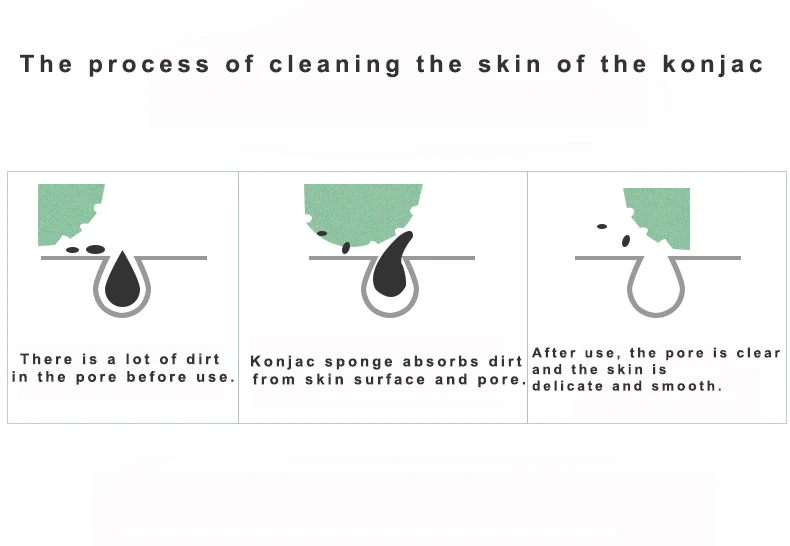 The process of cleaning the skin of the konjac

There is a lot of dirt in the pore before use.

Konjac sponge absorbs dirt from skin surface and pore.

After use, the pore is clear and the skin is delicate and smooth.