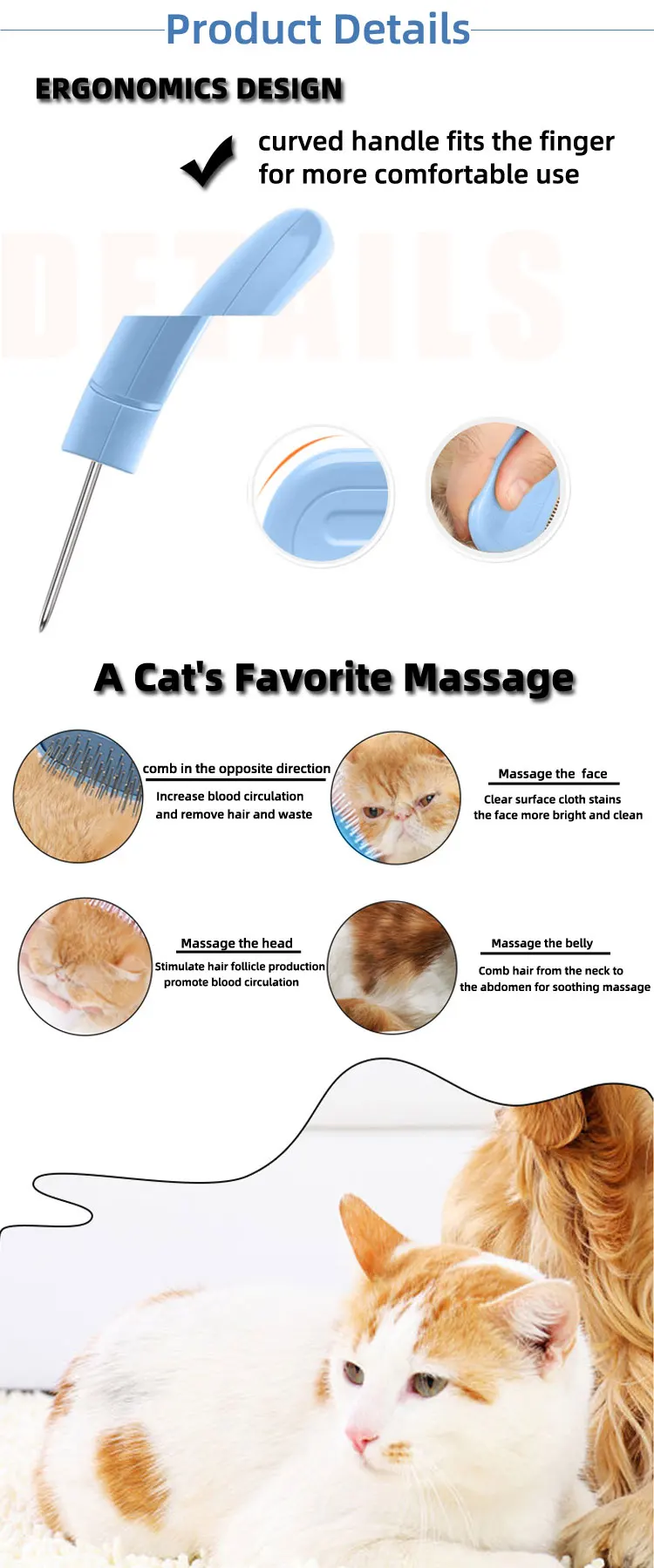 Product Details

ERGONOMICS DESIGN

curved handle fits the finger for more comfortable use

DETAILS

A Cat's Favorite Massage

comb in the opposite direction

Increase blood circulation and remove hair and waste

Massage the face

Clear surface cloth stains the face more bright and clean

Massage the head

Stimulate hair follicle production promote blood circulation

Massage the belly

Comb hair from the neck to the abdomen for soothing massage