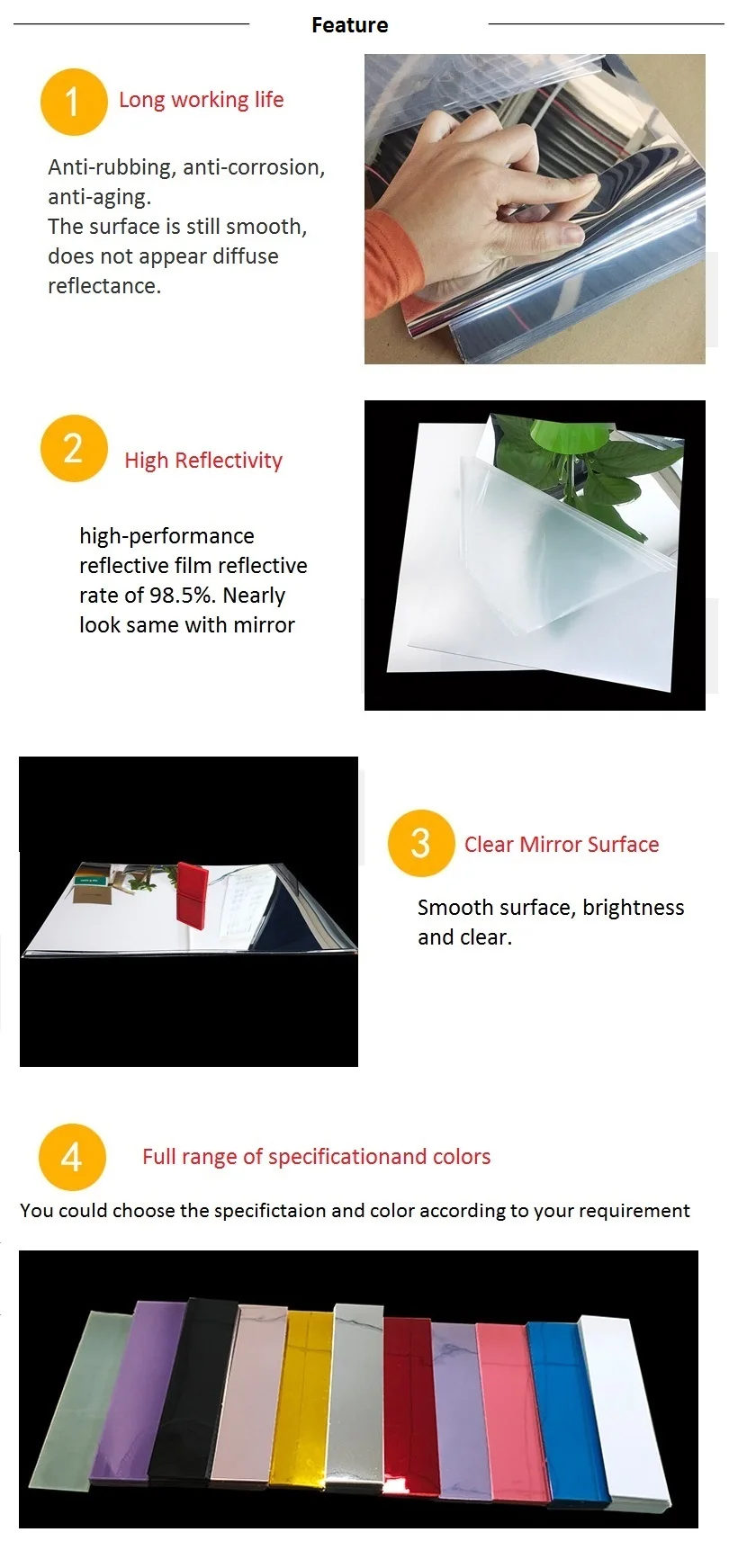 Feature

1 Long working life

Anti-rubbing, anti-corrosion, anti-aging.
The surface is still smooth, does not appear diffuse reflectance.

2 High Reflectivity

high-performance reflective film reflective rate of 98.5%. Nearly look same with mirror

3 Clear Mirror Surface

Smooth surface, brightness and clear.

4 Full range of specificationand colors

You could choose the specifictaion and color according to your requirement