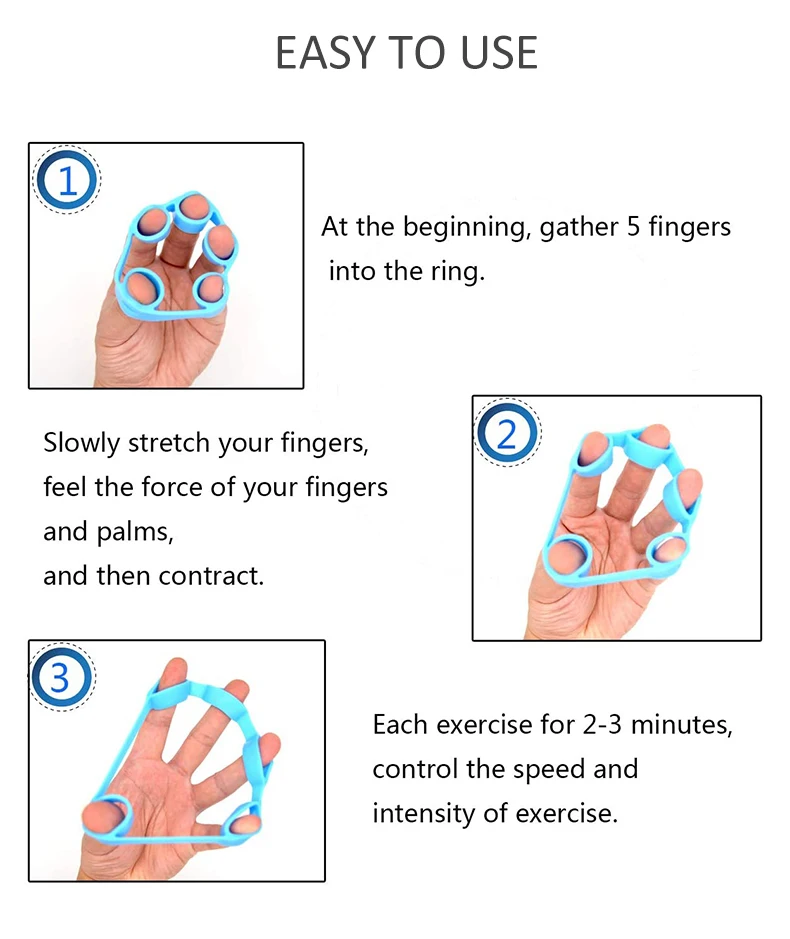 EASY TO USE

1

At the beginning, gather 5 fingers into the ring.

Slowly stretch your fingers, feel the force of your fingers and palms, and then contract.

2

3

Each exercise for 2-3 minutes, control the speed and intensity of exercise.