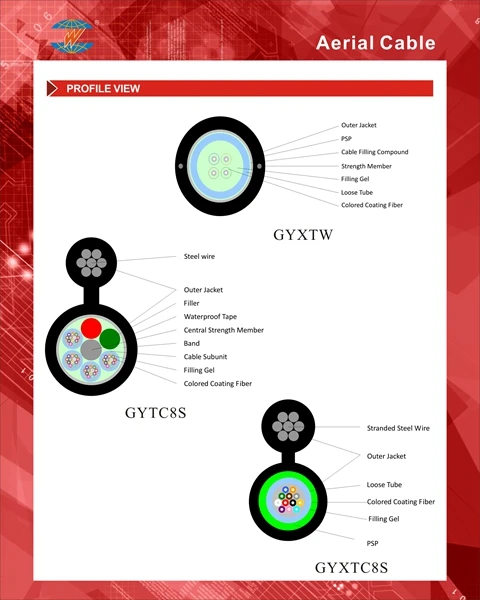 Aerial Cable

PROFILE VIEW

Outer Jacket
PSP
Cable Filling Compound
Strength Member
Filling Gel
Loose Tube
Colored Coating Fiber

GYXTW

Steel wire
Outer Jacket
Filler
Waterproof Tape
Central Strength Member
Band
Cable Subunit
Filling Gel
Colored Coating Fiber

GYTC8S

Stranded Steel Wire
Outer Jacket
Loose Tube
Colored Coating Fiber
Filling Gel
PSP

GYXTC8S