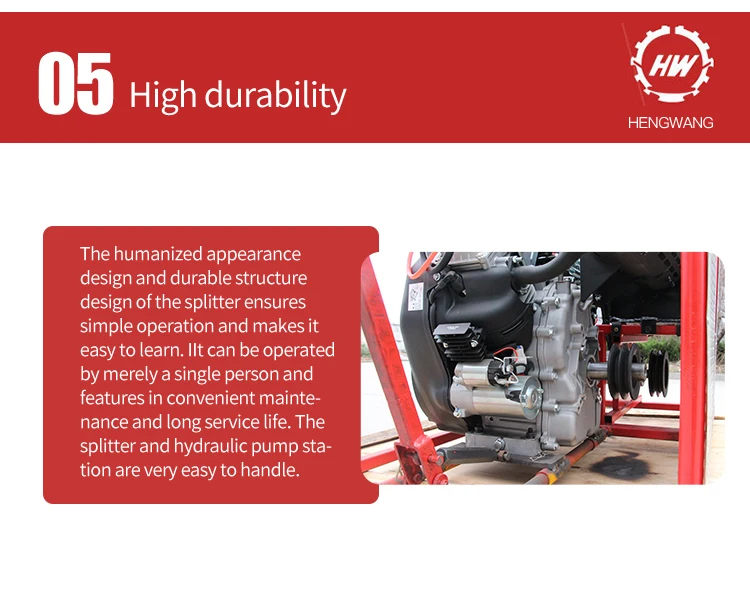 05 High durability

HW
HENGWANG

The humanized appearance design and durable structure design of the splitter ensures simple operation and makes it easy to learn. IIt can be operated by merely a single person and features in convenient maintenance and long service life. The splitter and hydraulic pump station are very easy to handle.