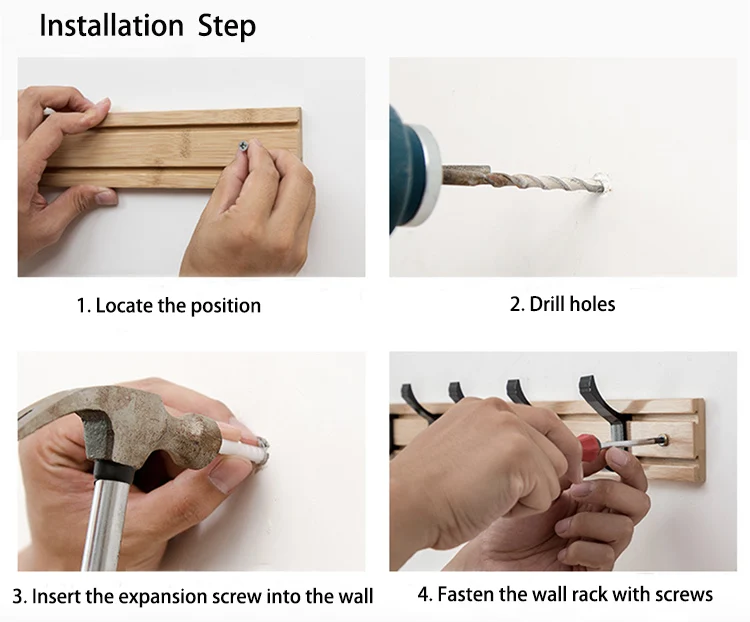 Installation Step

1. Locate the position

2. Drill holes

3. Insert the expansion screw into the wall

4. Fasten the wall rack with screws