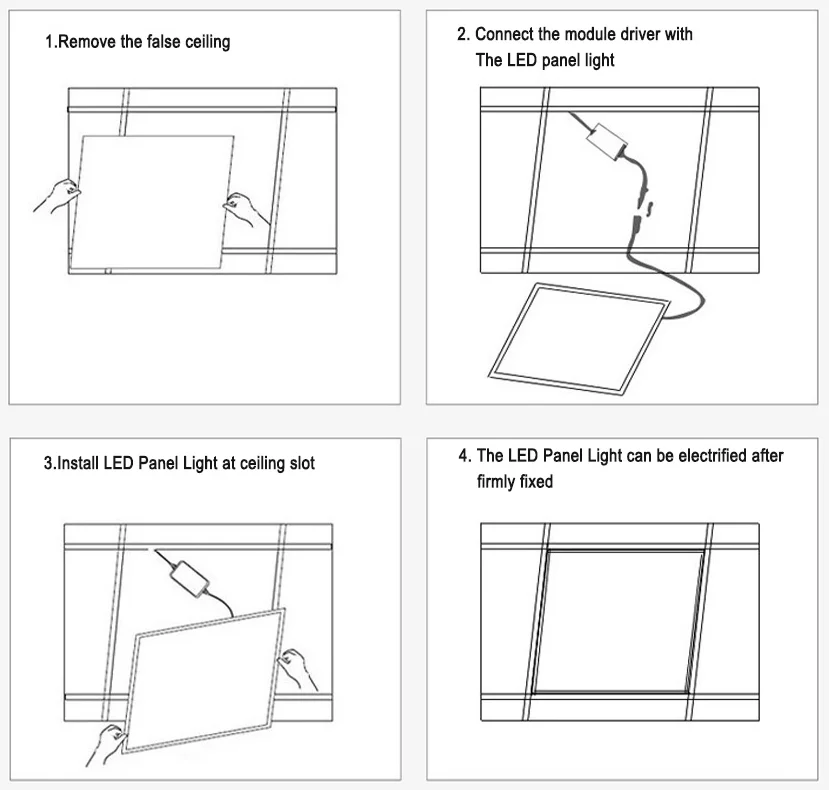 1.Remove the false ceiling

2. Connect the module driver with
The LED panel light

3.Install LED Panel Light at ceiling slot

4. The LED Panel Light can be electrified after
firmly fixed