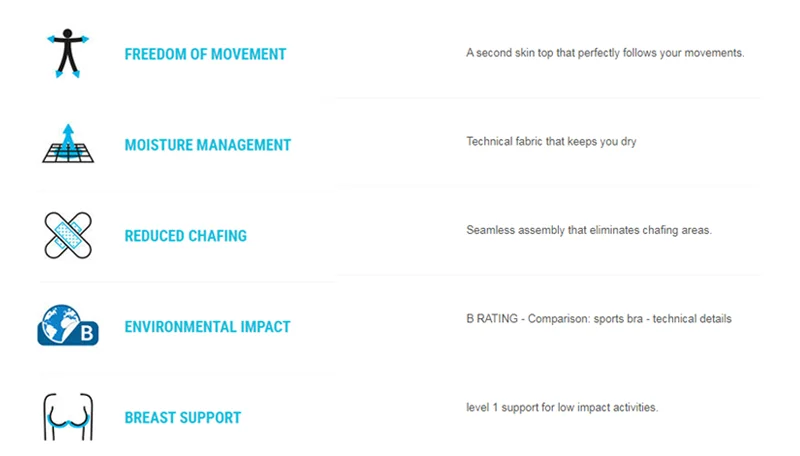 FREEDOM OF MOVEMENT

A second skin top that perfectly follows your movements.

MOISTURE MANAGEMENT

Technical fabric that keeps you dry

REDUCED CHAFING

Seamless assembly that eliminates chafing areas.

B

ENVIRONMENTAL IMPACT

B RATING - Comparison: sports bra - technical details

BREAST SUPPORT

level 1 support for low impact activities.