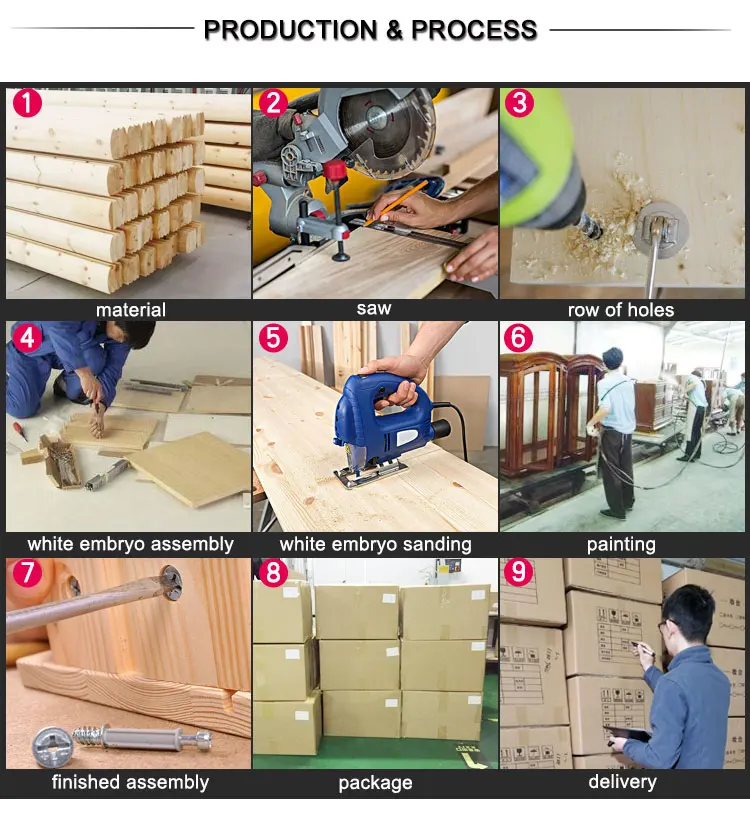 PRODUCTION & PROCESS

1
material

2
saw

3
row of holes

4
white embryo assembly

5
white embryo sanding

6
painting

7
finished assembly

8
package

9
delivery