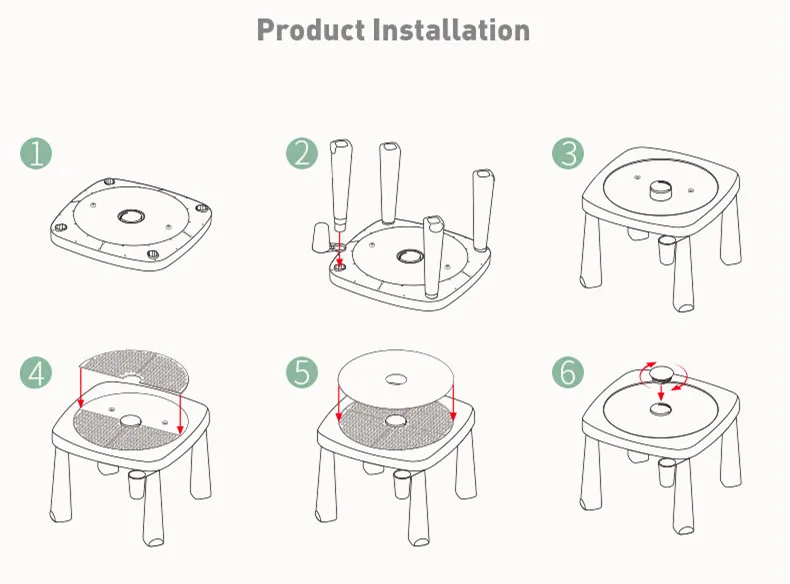 Product Installation

1

2

3

4

5

6