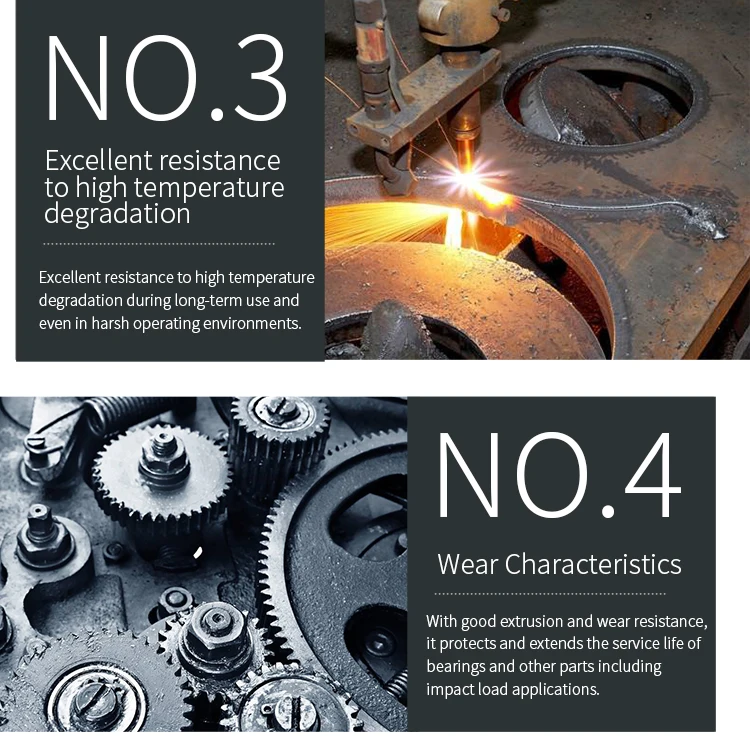 NO.3

Excellent resistance to high temperature degradation

Excellent resistance to high temperature degradation during long-term use and even in harsh operating environments.

NO.4

Wear Characteristics

With good extrusion and wear resistance, it protects and extends the service life of bearings and other parts including impact load applications.