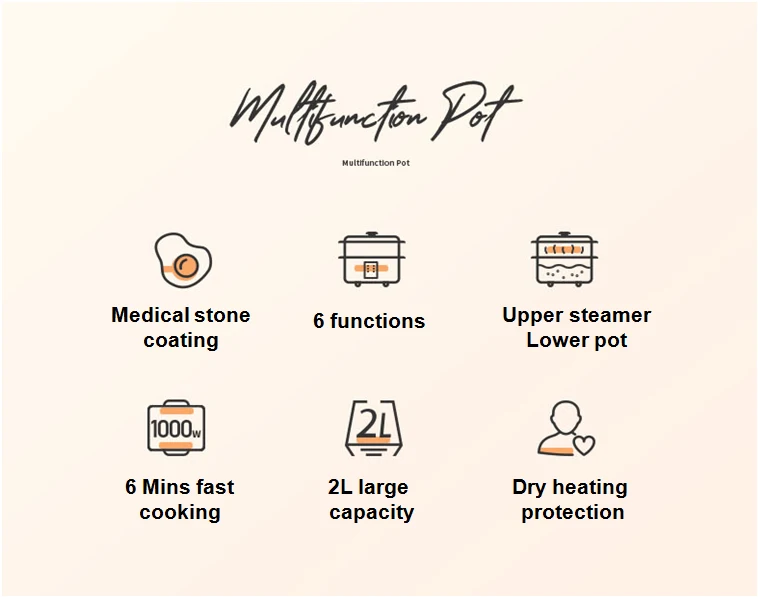 Multifunction Pot

Multifunction Pot

Medical stone coating

6 functions

Upper steamer
Lower pot

1000w

6 Mins fast cooking

2L

2L large capacity

Dry heating protection