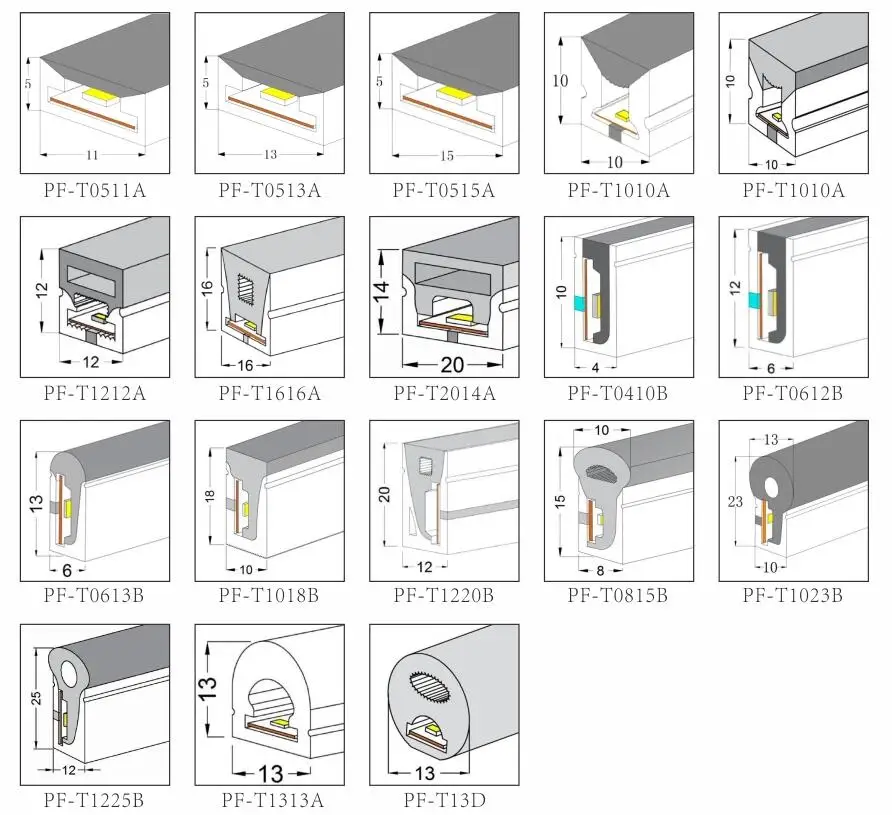 5
11
PF-T0511A

5
13
PF-T0513A

5
15
PF-T0515A

10
10
PF-T1010A

10
10
PF-T1010A

12
12
PF-T1212A

16
16
PF-T1616A

14
20
PF-T2014A

10
4
PF-T0410B

12
6
PF-T0612B

13
6
PF-T0613B

18
10
PF-T1018B

20
12
PF-T1220B

10
15
8
PF-T0815B

13
23
10
PF-T1023B

25
12
PF-T1225B

13
13
PF-T1313A

13
PF-T13D