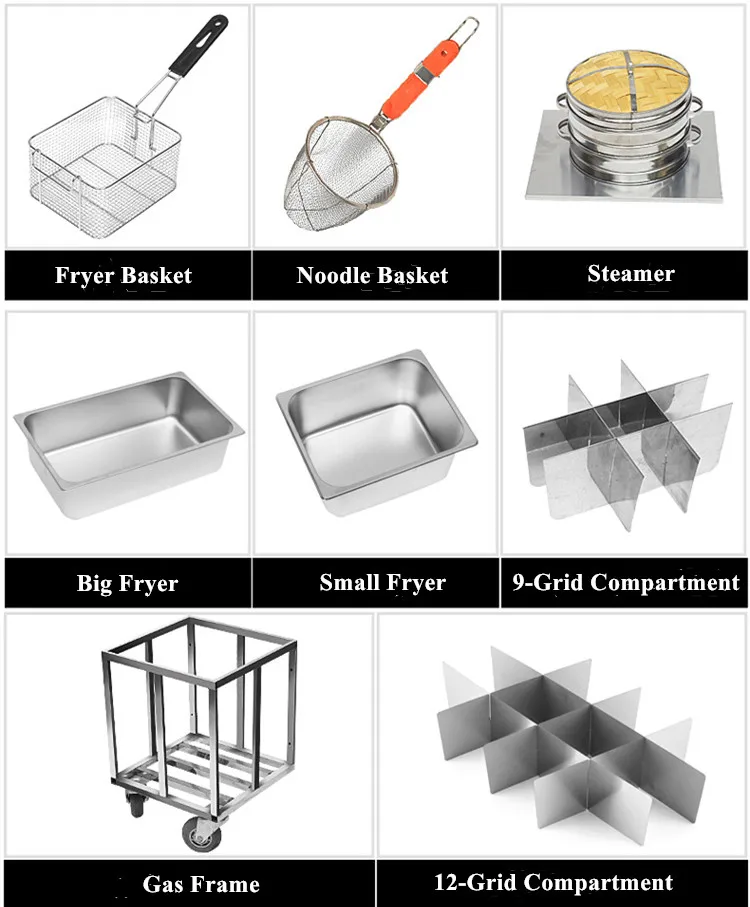 Fryer Basket

Noodle Basket

Steamer

Big Fryer

Small Fryer

9-Grid Compartment

Gas Frame

12-Grid Compartment