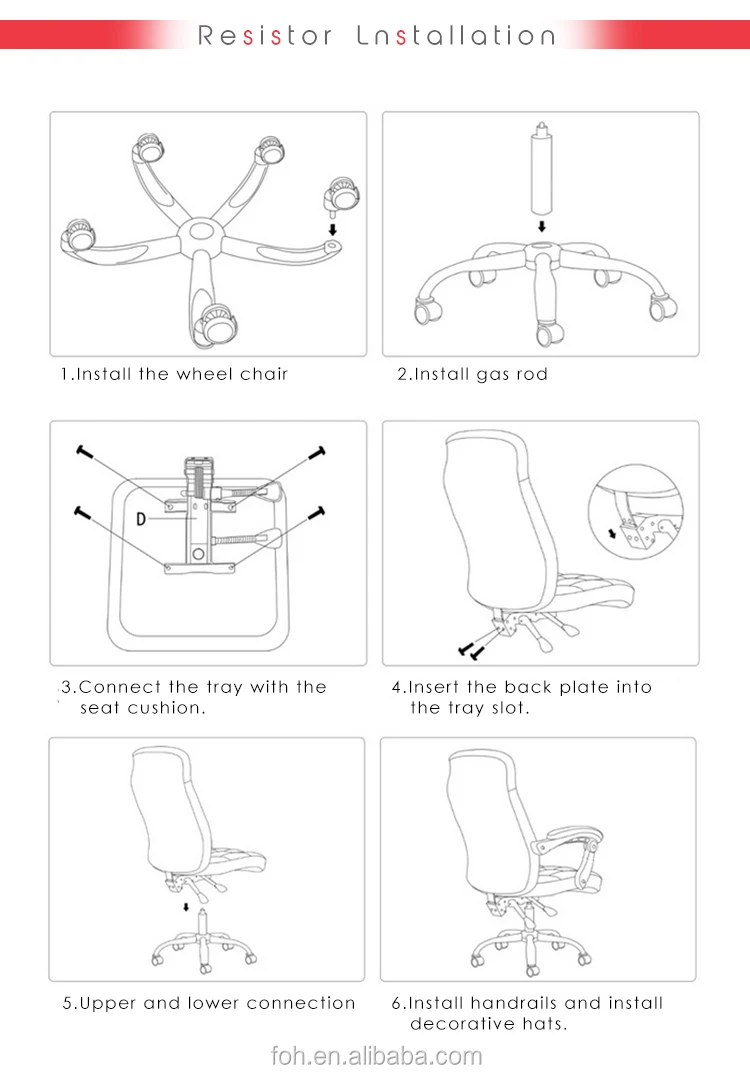 Resistor Lnstallation

1.Install the wheel chair

2.Install gas rod

D

3.Connect the tray with the seat cushion.

4.Insert the back plate into the tray slot.

5.Upper and lower connection

6.Install handrails and install decorative hats.

foh.en.alibaba.com