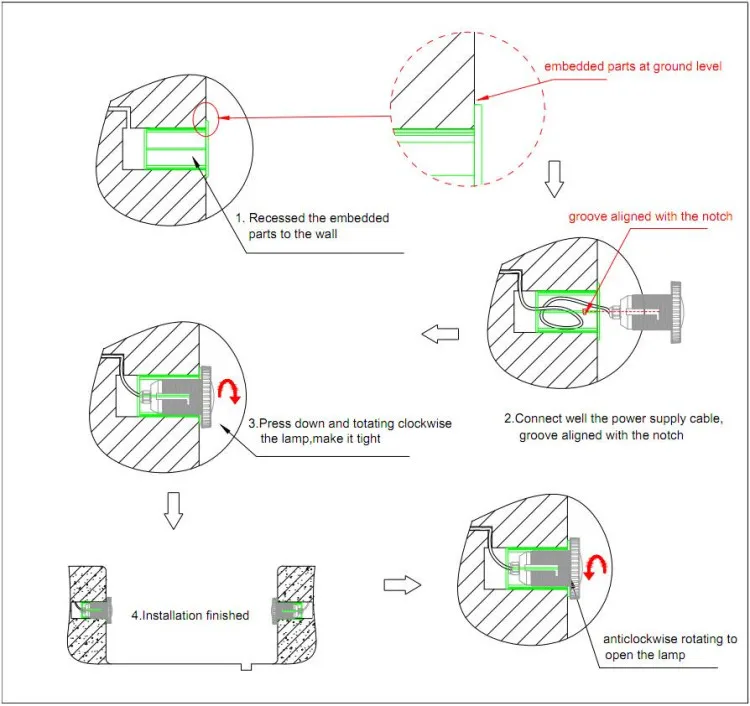 embedded parts at ground level

1. Recessed the embedded parts to the wall

groove aligned with the notch

2.Connect well the power supply cable, groove aligned with the notch

3.Press down and totating clockwise the lamp,make it tight

4.Installation finished

anticlockwise rotating to open the lamp