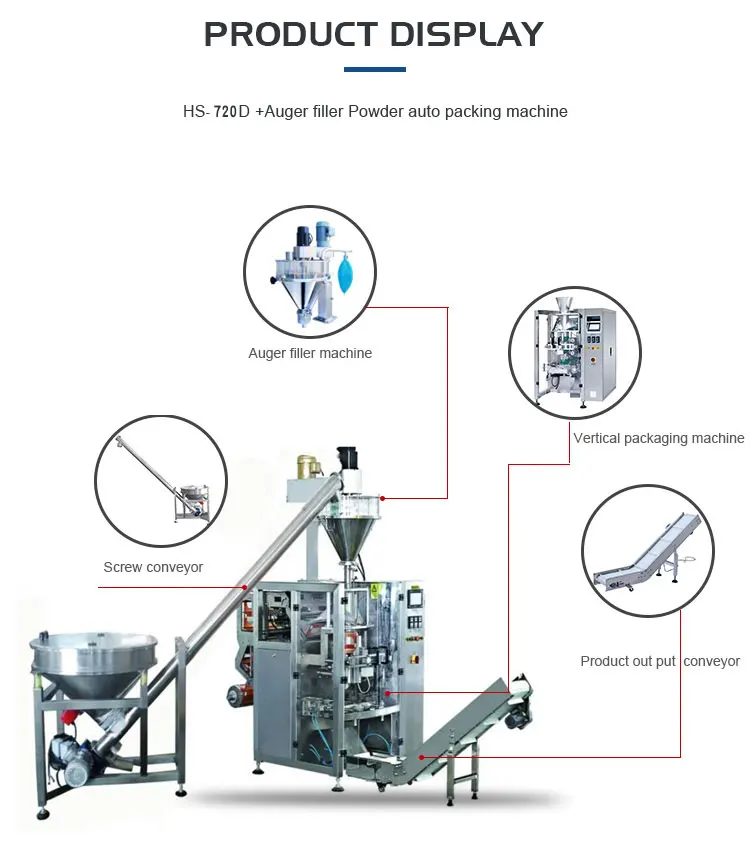 PRODUCT DISPLAY

HS- 720D +Auger filler Powder auto packing machine

Auger filler machine

Vertical packaging machine

Screw conveyor

Product out put conveyor