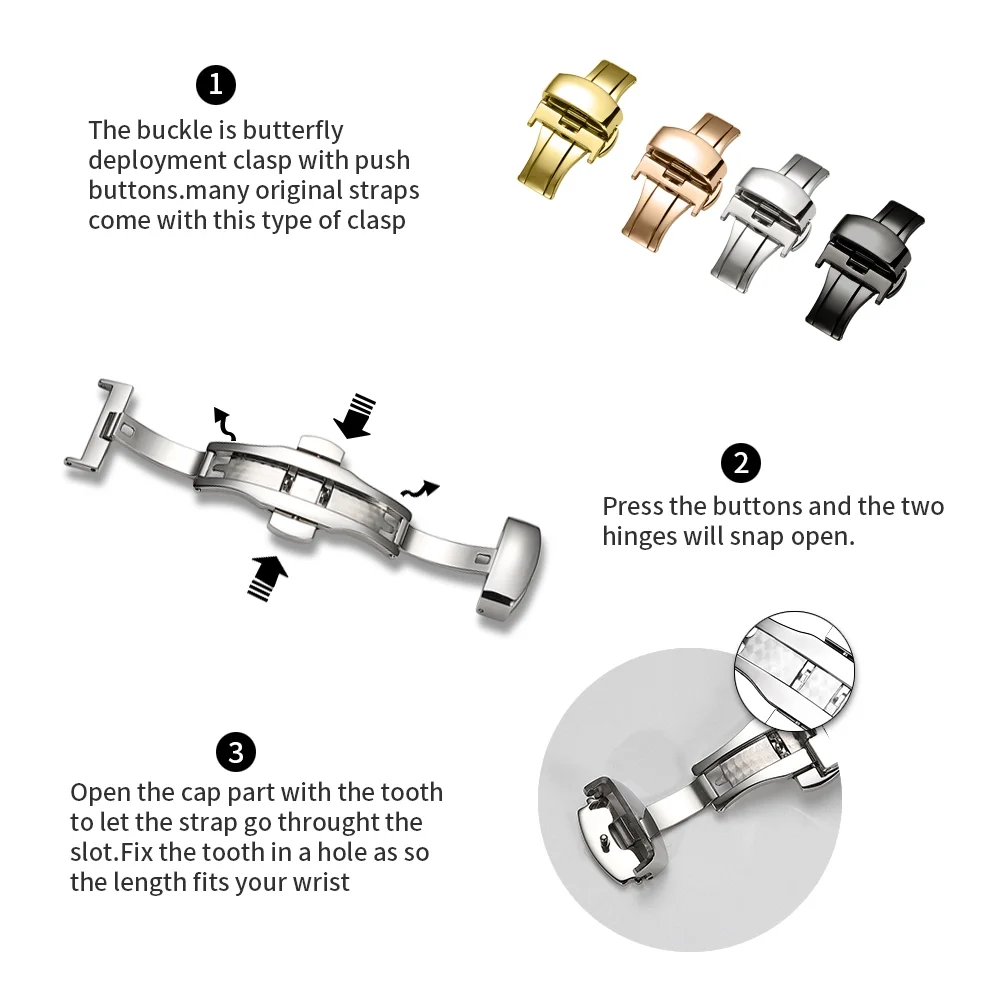 1

The buckle is butterfly deployment clasp with push buttons.many original straps come with this type of clasp

2

Press the buttons and the two hinges will snap open.

3

Open the cap part with the tooth to let the strap go throught the slot.Fix the tooth in a hole as so the length fits your wrist