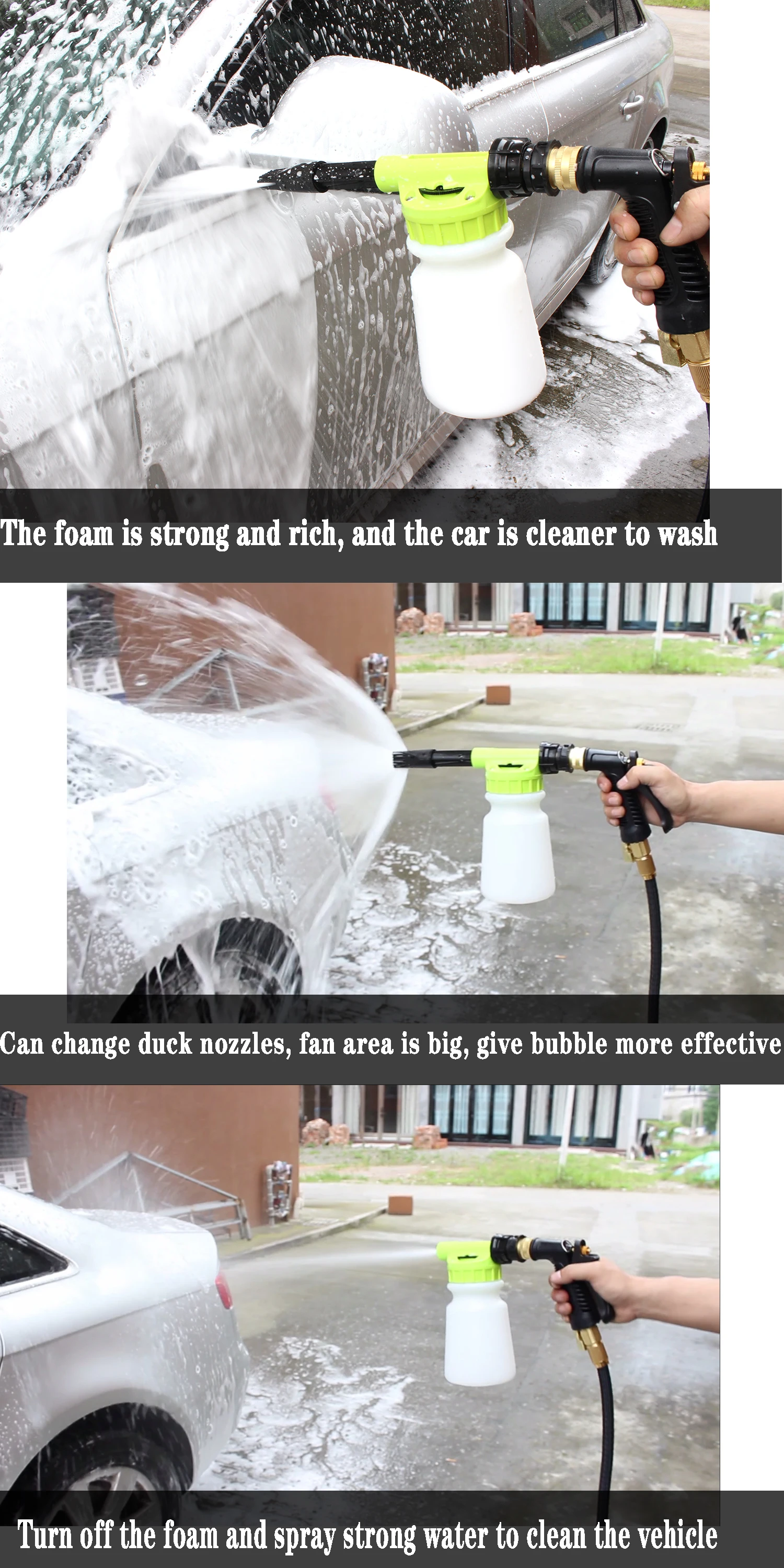 The foam is strong and rich, and the car is cleaner to wash

Can change duck nozzles, fan area is big, give bubble more effective

Turn off the foam and spray strong water to clean the vehicle