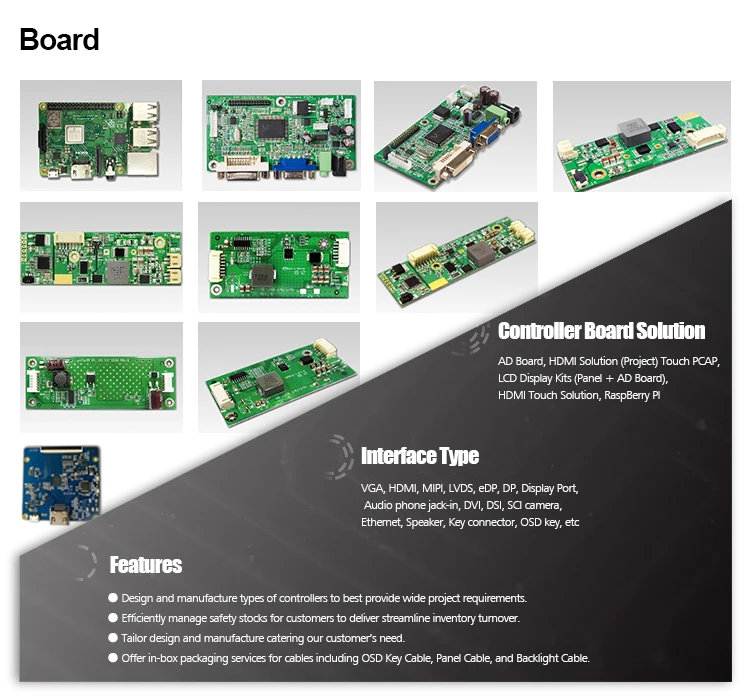 Board

Controller Board Solution

AD Board, HDMI Solution (Project) Touch PCAP, LCD Display Kits (Panel + AD Board), HDMI Touch Solution, RaspBerry PI

Interface Type

VGA, HDMI, MIPI, LVDS, eDP, DP, Display Port, Audio phone jack-in, DVI, DSI, SCI camera, Ethernet, Speaker, Key connector, OSD key, etc

Features

● Design and manufacture types of controllers to best provide wide project requirements.
● Efficiently manage safety stocks for customers to deliver streamline inventory turnover.
● Tailor design and manufacture catering our customer's need.
● Offer in-box packaging services for cables including OSD Key Cable, Panel Cable, and Backlight Cable.