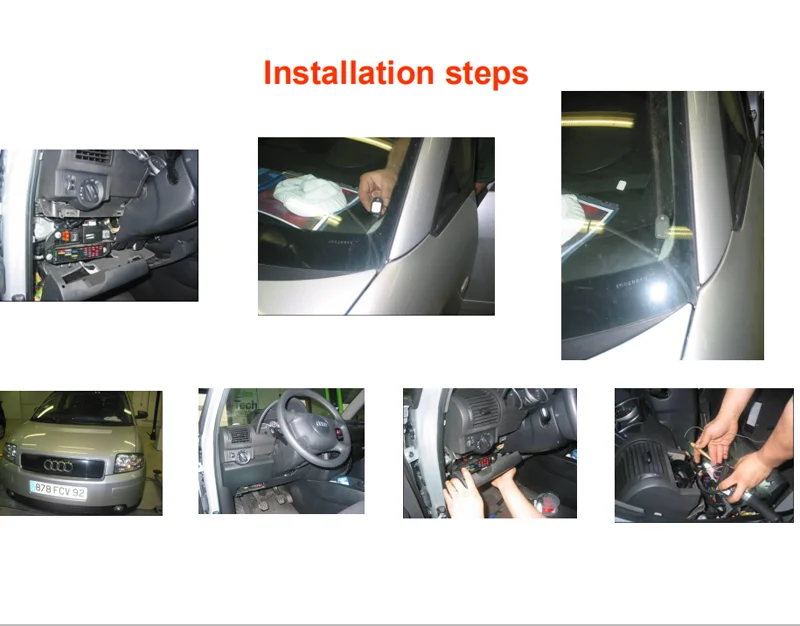 Installation steps

878 FCV 92