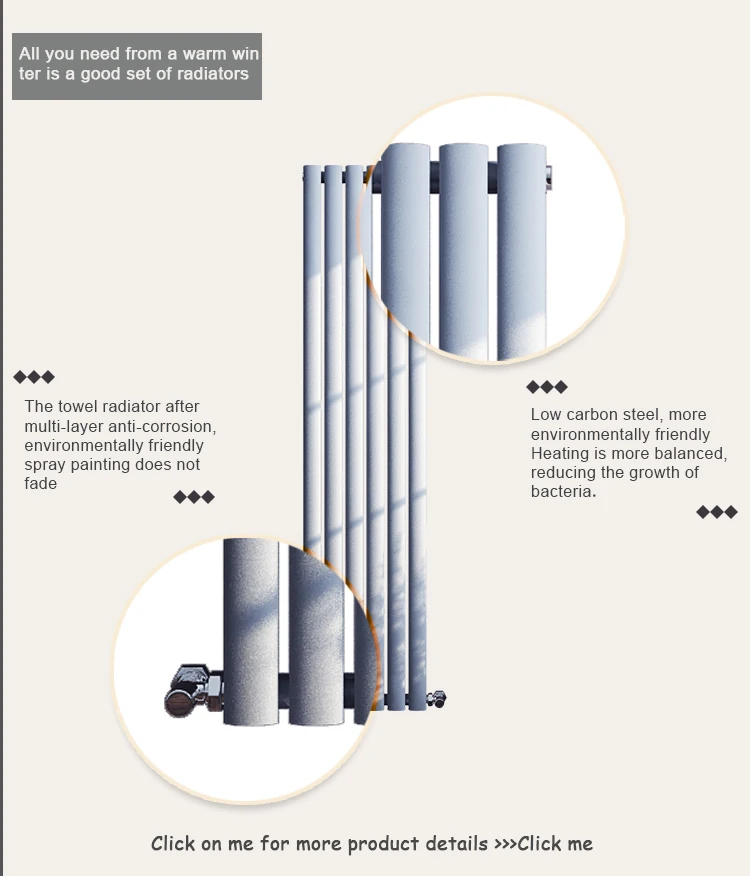 All you need from a warm win ter is a good set of radiators

◆◆◆

The towel radiator after multi-layer anti-corrosion, environmentally friendly spray painting does not fade

◆◆◆

◆◆◆

Low carbon steel, more environmentally friendly Heating is more balanced, reducing the growth of bacteria.

◆◆◆

Click on me for more product details >>>Click me