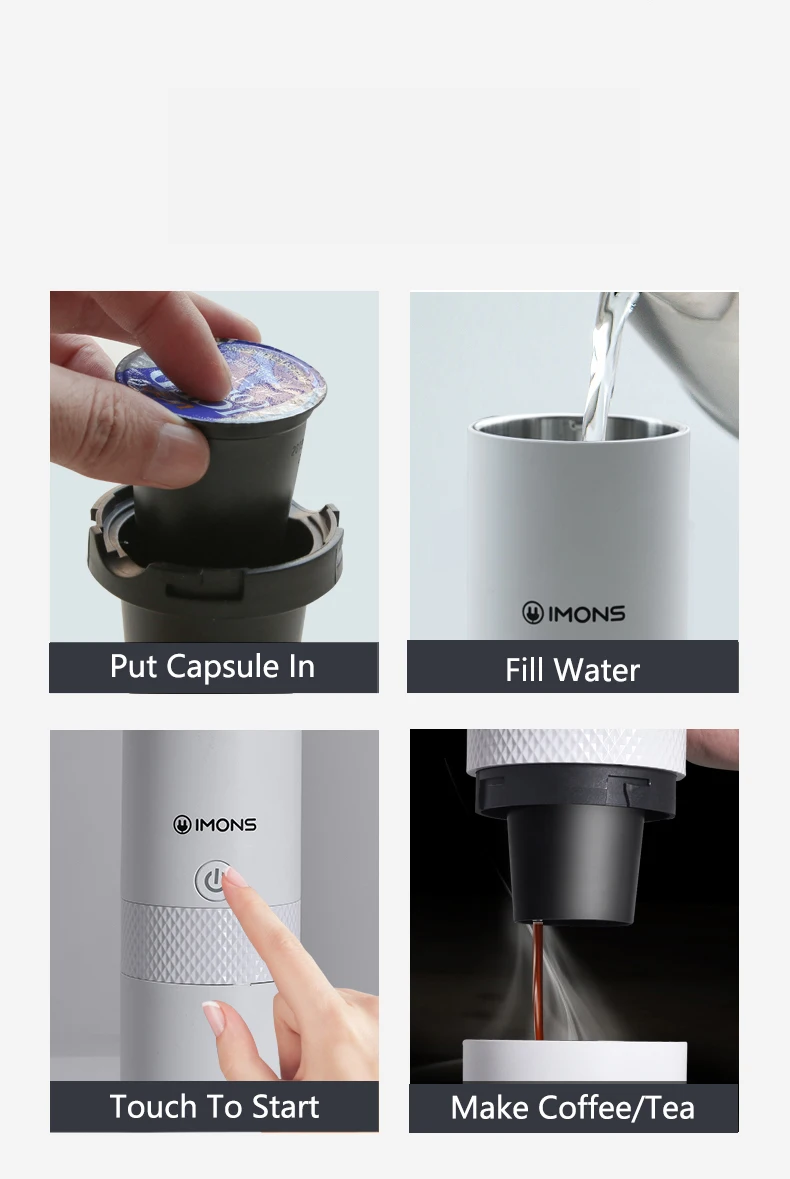 Put Capsule In

IMONS

Fill Water

IMONS

Touch To Start

Make Coffee/Tea