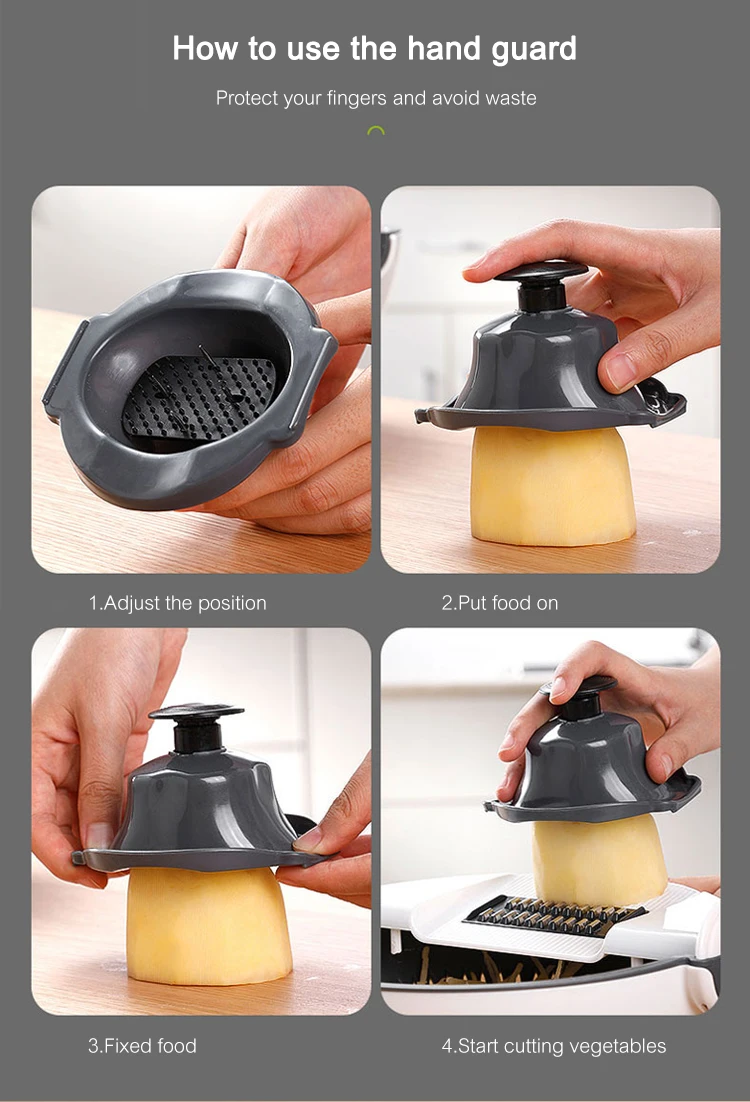 How to use the hand guard

Protect your fingers and avoid waste

1.Adjust the position

2.Put food on

3.Fixed food

4.Start cutting vegetables