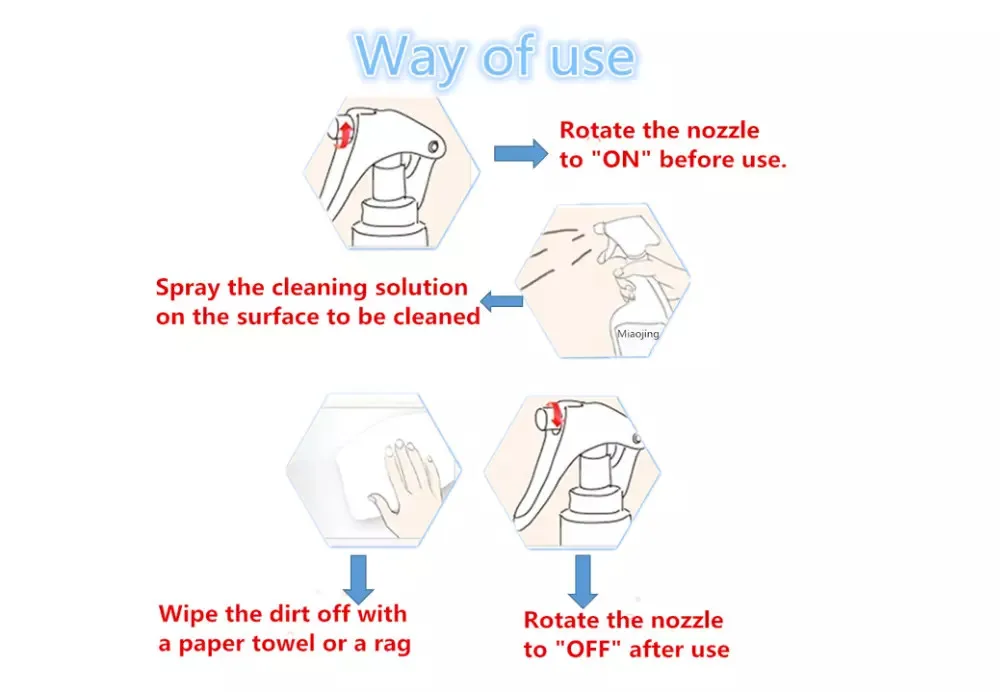 Way of use

Rotate the nozzle to "ON" before use.

Spray the cleaning solution on the surface to be cleaned

Miaojing

Wipe the dirt off with a paper towel or a rag

Rotate the nozzle to "OFF" after use