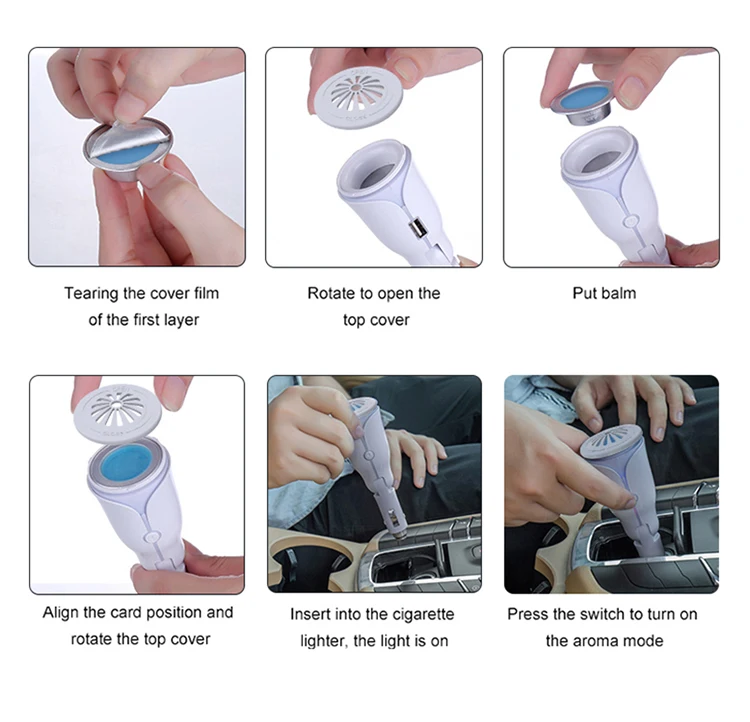 Tearing the cover film of the first layer

Rotate to open the top cover

Put balm

Align the card position and rotate the top cover

Insert into the cigarette lighter, the light is on

Press the switch to turn on the aroma mode