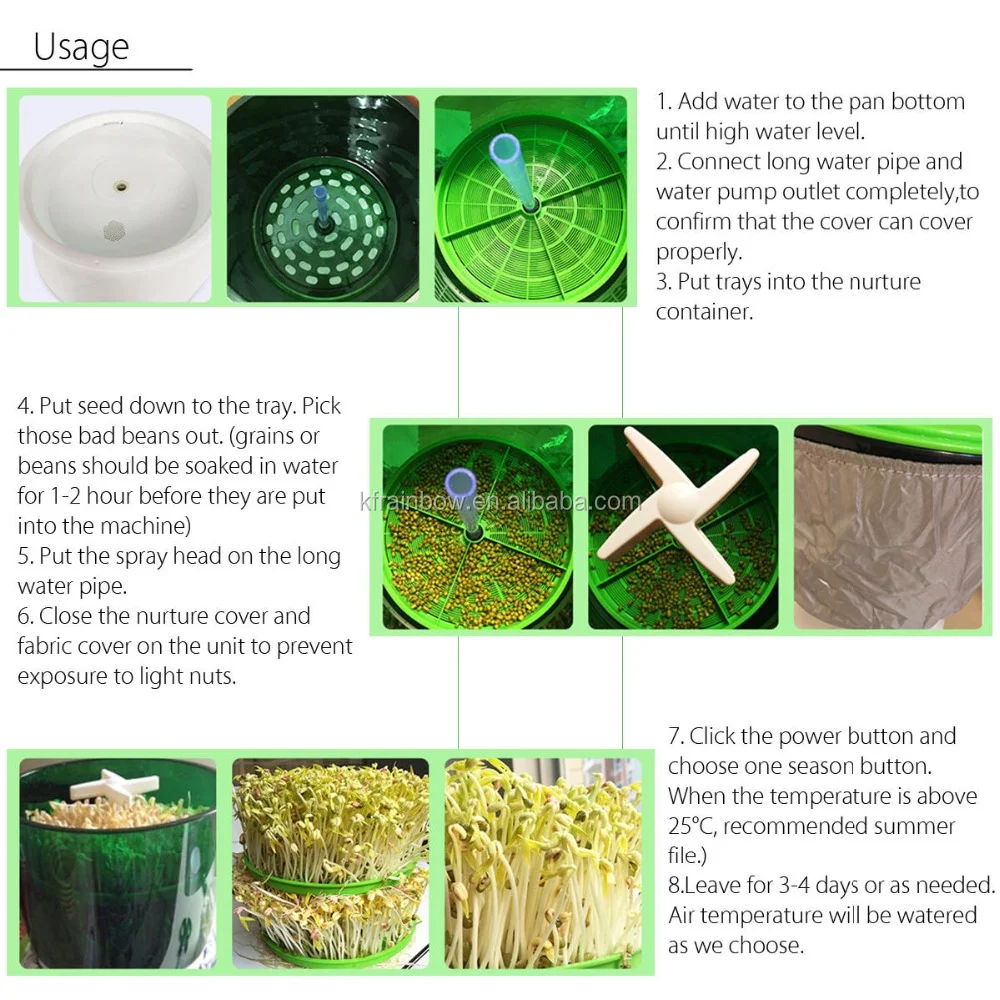 Usage

1. Add water to the pan bottom until high water level.
2. Connect long water pipe and water pump outlet completely,to confirm that the cover can cover properly.
3. Put trays into the nurture container.

4. Put seed down to the tray. Pick those bad beans out. (grains or beans should be soaked in water for 1-2 hour before they are put into the machine)
5. Put the spray head on the long water pipe.
6. Close the nurture cover and fabric cover on the unit to prevent exposure to light nuts.

kfrainbow.en.alibaba.com

7. Click the power button and choose one season button. When the temperature is above 25°C, recommended summer file.)
8.Leave for 3-4 days or as needed. Air temperature will be watered as we choose.