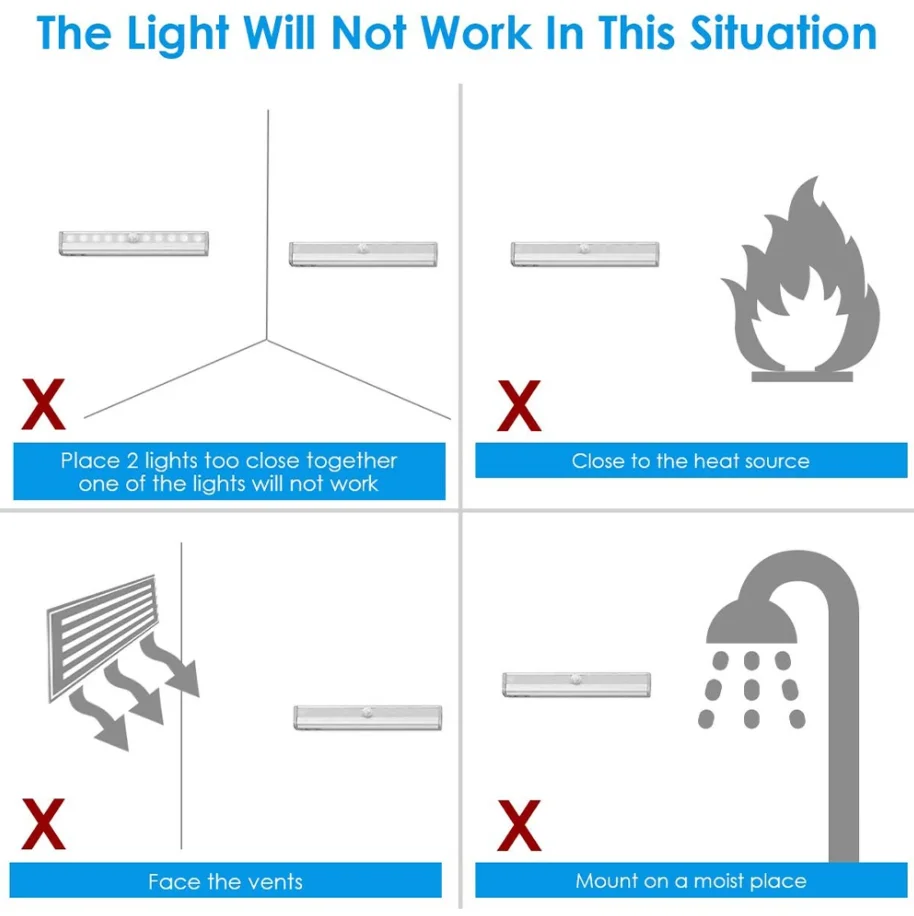 The Light Will Not Work In This Situation

X

Place 2 lights too close together one of the lights will not work

X

Close to the heat source

X

Face the vents

X

Mount on a moist place