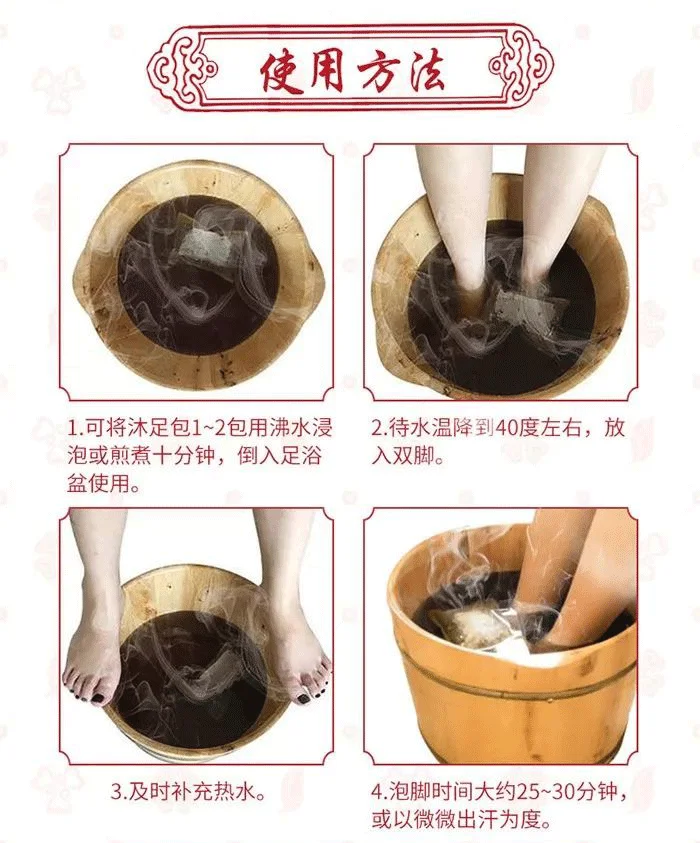 使用方法

1.可将沐足包1~2包用沸水浸泡或煎煮十分钟，倒入足浴盆使用。

2.待水温降到40度左右，放入双脚。

3.及时补充热水。

4.泡脚时间大约25~30分钟，或以微微出汗为度。